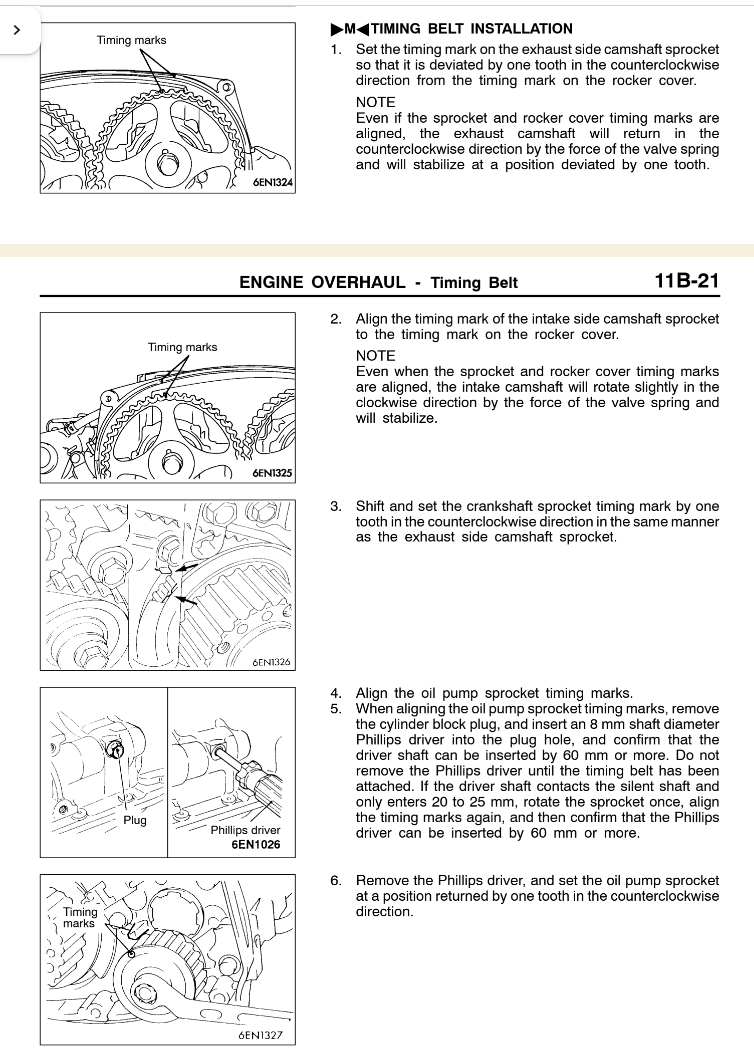 Timing marks

6EN1324

▶M◀TIMING BELT INSTALLATION

1. Set the timing mark on the exhaust side camshaft sprocket so that it is deviated by one tooth in the counterclockwise direction from the timing mark on the rocker cover.

NOTE
Even if the sprocket and rocker cover timing marks are aligned, the exhaust camshaft will return in the counterclockwise direction by the force of the valve spring and will stabilize at a position deviated by one tooth.

ENGINE OVERHAUL - Timing Belt 11B-21

Timing marks

6EN1325

2. Align the timing mark of the intake side camshaft sprocket to the timing mark on the rocker cover.

NOTE
Even when the sprocket and rocker cover timing marks are aligned, the intake camshaft will rotate slightly in the clockwise direction by the force of the valve spring and will stabilize.

6EN1326

3. Shift and set the crankshaft sprocket timing mark by one tooth in the counterclockwise direction in the same manner as the exhaust side camshaft sprocket.

Plug

Phillips driver
6EN1026

4. Align the oil pump sprocket timing marks.
5. When aligning the oil pump sprocket timing marks, remove the cylinder block plug, and insert an 8 mm shaft diameter Phillips driver into the plug hole, and confirm that the driver shaft can be inserted by 60 mm or more. Do not remove the Phillips driver until the timing belt has been attached. If the driver shaft contacts the silent shaft and only enters 20 to 25 mm, rotate the sprocket once, align the timing marks again, and then confirm that the Phillips driver can be inserted by 60 mm or more.

Timing marks

6EN1327

6. Remove the Phillips driver, and set the oil pump sprocket at a position returned by one tooth in the counterclockwise direction.