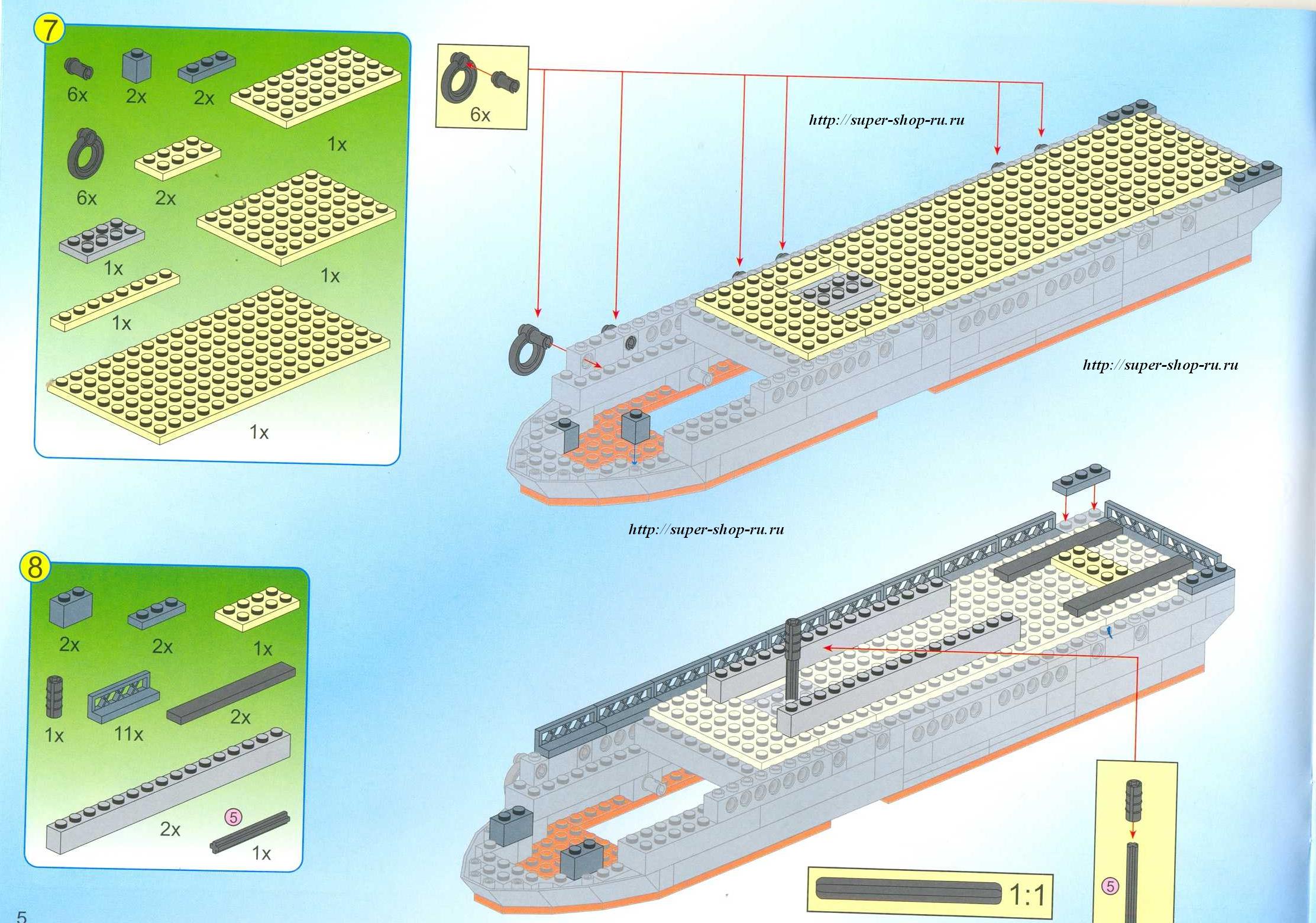 7

6x 2x 2x

1x

6x 2x

1x

1x

1x

1x

6x

http://super-shop-ru.ru

http://super-shop-ru.ru

http://super-shop-ru.ru

8

2x 2x 1x

1x 11x 2x

2x

5

1x

1:1

5

5