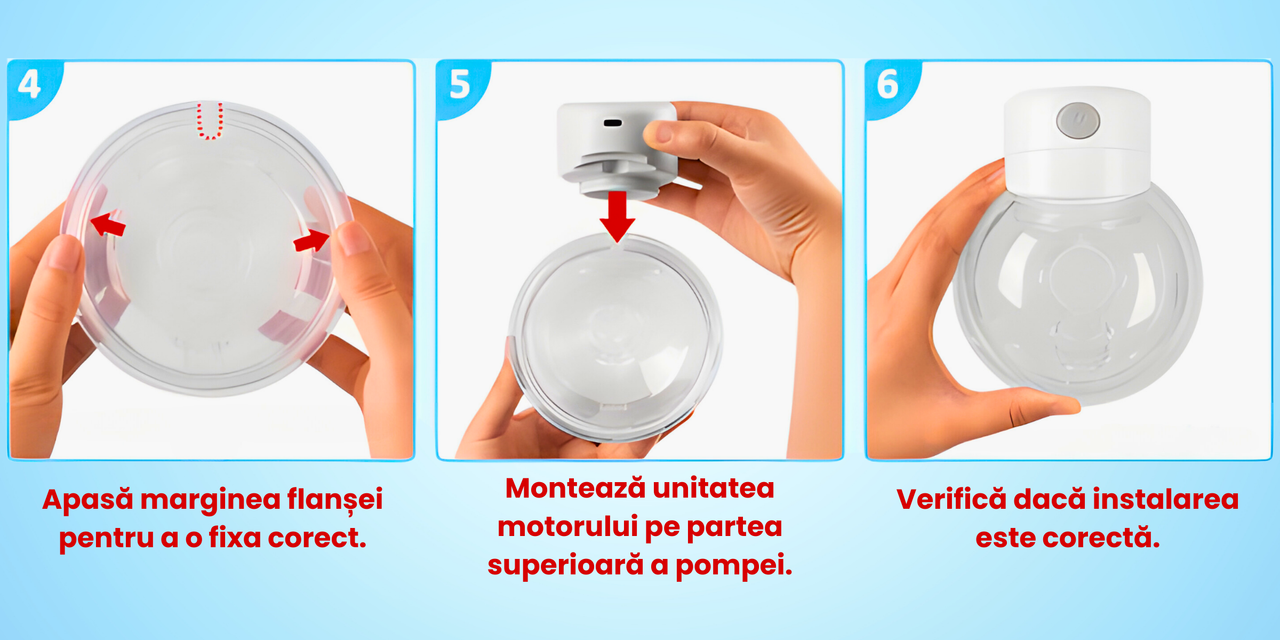 4

Apasă marginea flanșei pentru a o fixa corect.

5

Montează unitatea motorului pe partea superioară a pompei.

6

Verifică dacă instalarea este corectă.