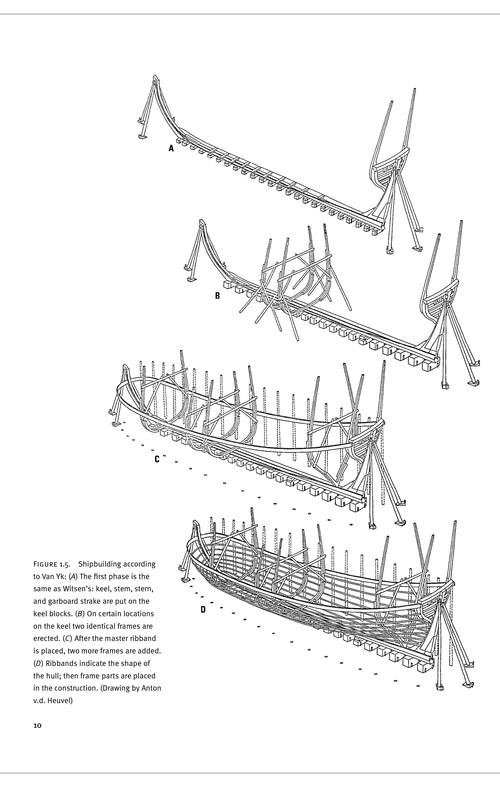 A

B

C

D

FIGURE 1.5. Shipbuilding according to Van Yk: (A) The first phase is the same as Witsen's: keel, stem, stern, and garboard strake are put on the keel blocks. (B) On certain locations on the keel two identical frames are erected. (C) After the master ribband is placed, two more frames are added. (D) Ribbands indicate the shape of the hull; then frame parts are placed in the construction. (Drawing by Anton v.d. Heuvel)

10