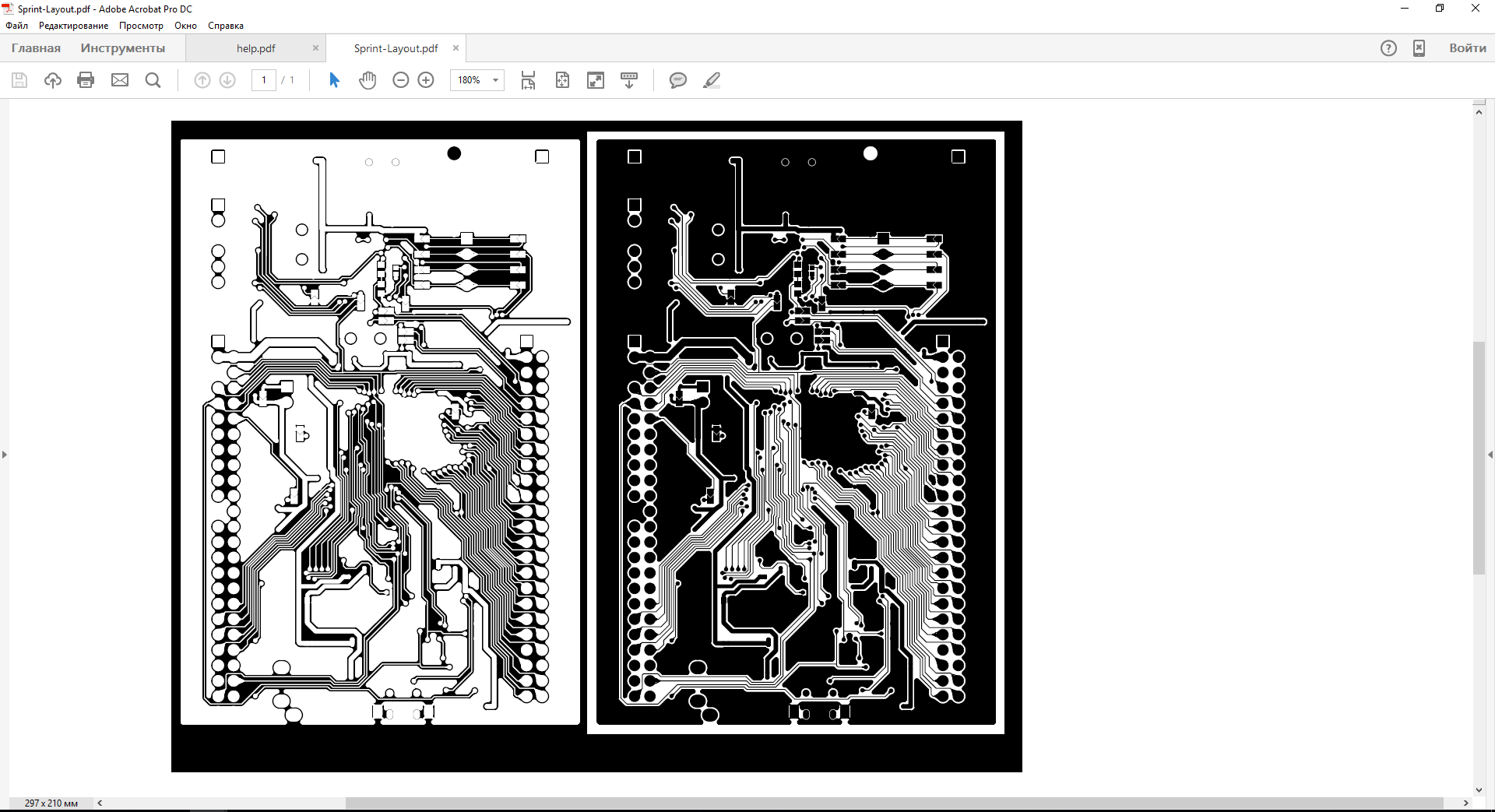 Sprint-Layout.pdf - Adobe Acrobat Pro DC
Файл Редактирование Просмотр Окно Справка
Главная Инструменты help.pdf × Sprint-Layout.pdf ×
Войти
1 / 1
180%
297 x 210 мм