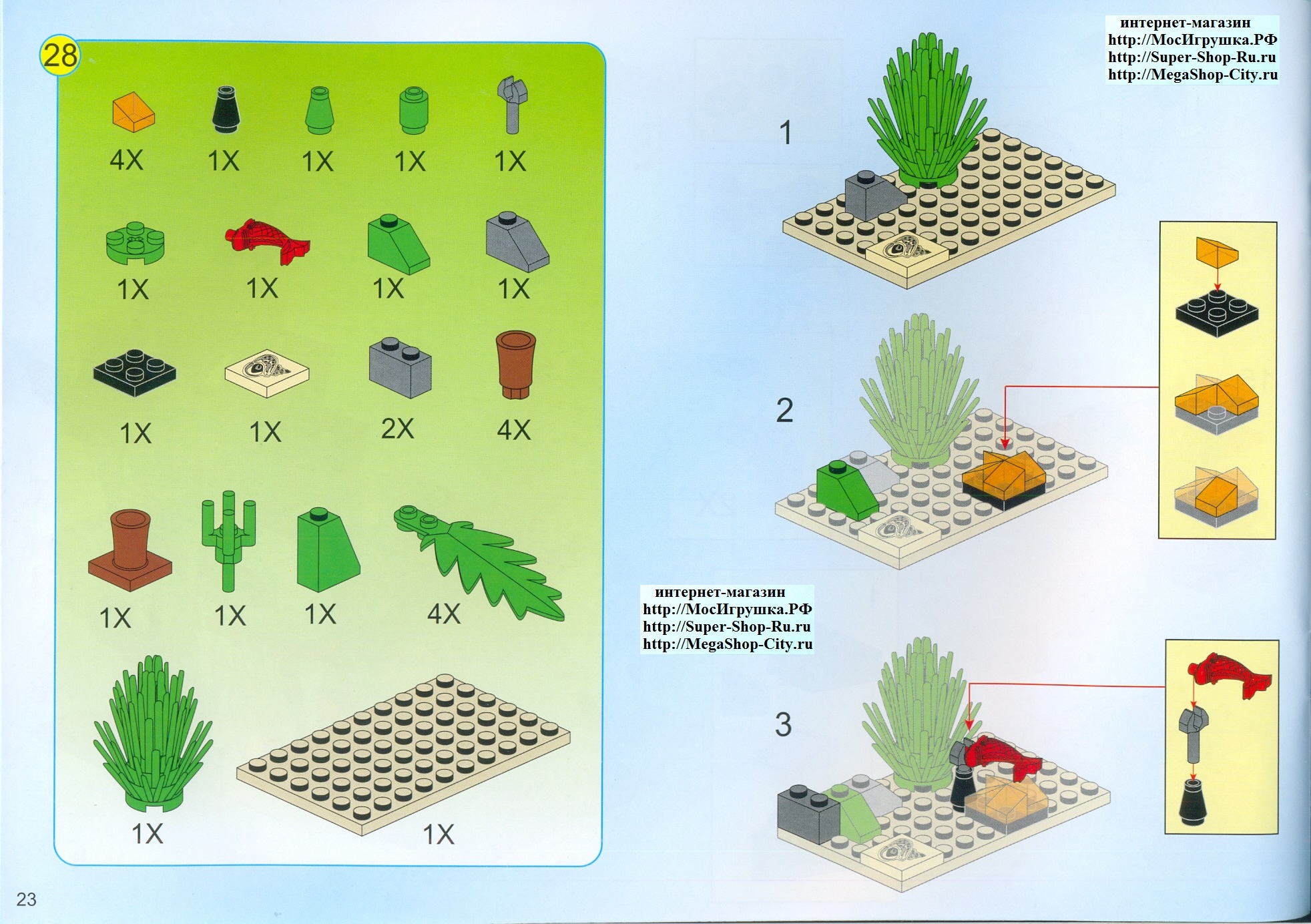 28

4X 1X 1X 1X 1X

1X 1X 1X 1X

1X 1X 2X 4X

1X 1X 1X 4X

1X 1X

23

интернет-магазин
http://МосИгрушка.РФ
http://Super-Shop-Ru.ru
http://MegaShop-City.ru

1

2

интернет-магазин
http://МосИгрушка.РФ
http://Super-Shop-Ru.ru
http://MegaShop-City.ru

3