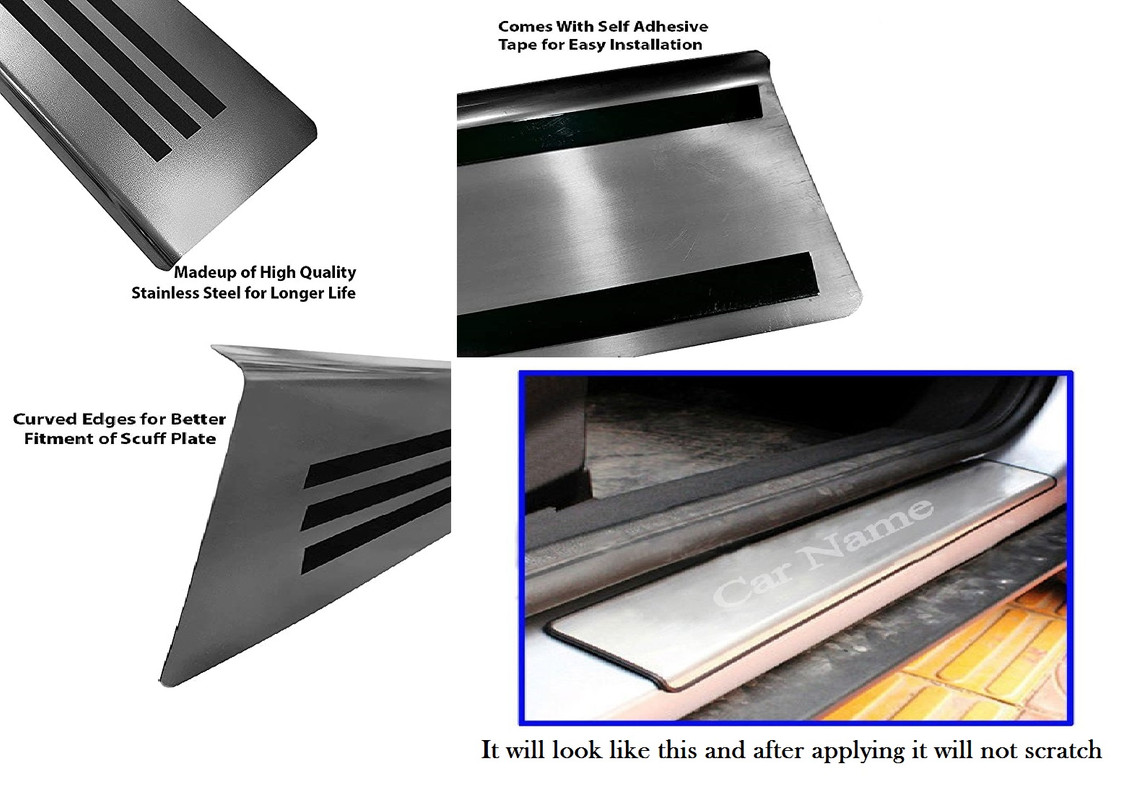 Comes With Self Adhesive Tape for Easy Installation

Madeup of High Quality Stainless Steel for Longer Life

Curved Edges for Better Fitment of Scuff Plate

Car Name

It will look like this and after applying it will not scratch