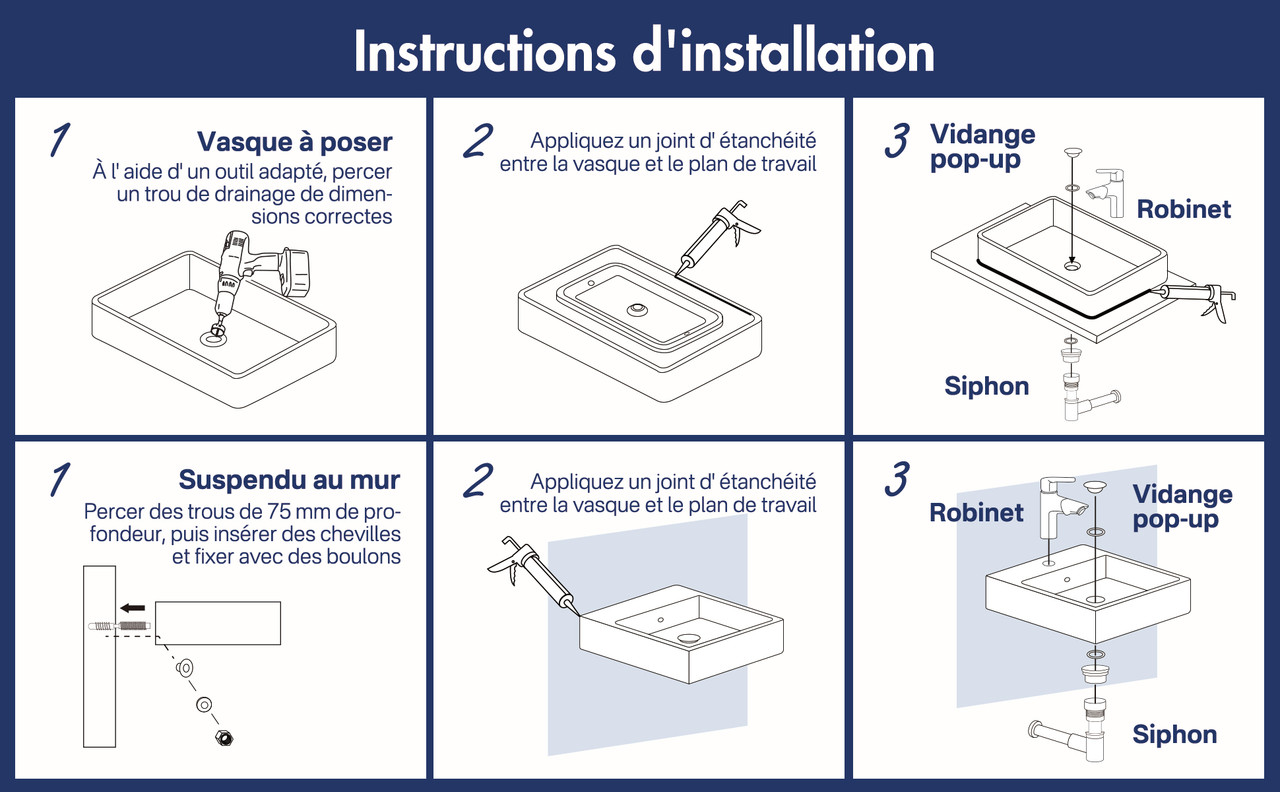 Instructions d'installation

1

Vasque à poser

À l' aide d' un outil adapté, percer un trou de drainage de dimensions correctes

2

Appliquez un joint d' étanchéité entre la vasque et le plan de travail

3

Vidange pop-up

Robinet

Siphon

1

Suspendu au mur

Percer des trous de 75 mm de profondeur, puis insérer des chevilles et fixer avec des boulons

2

Appliquez un joint d' étanchéité entre la vasque et le plan de travail

3

Robinet

Vidange pop-up

Siphon