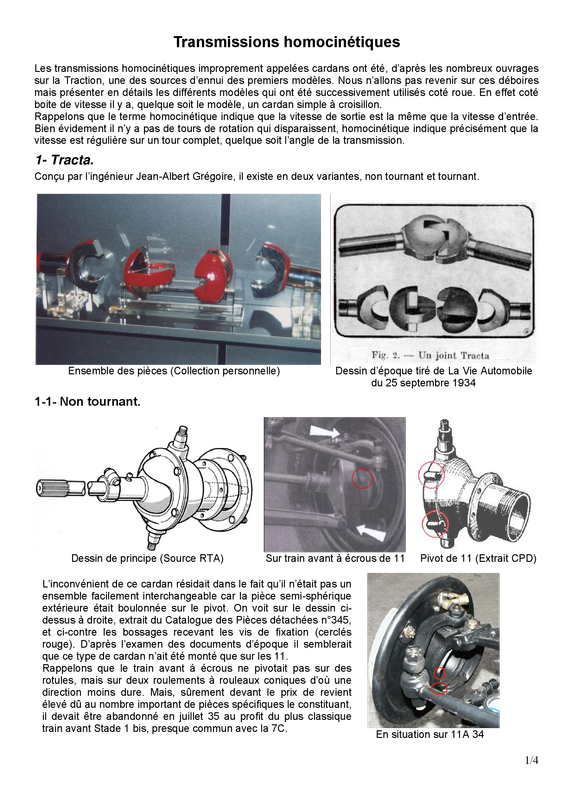 Transmissions homocinétiques

Les transmissions homocinétiques improprement appelées cardans ont été, d'après les nombreux ouvrages sur la Traction, une des sources d'ennui des premiers modèles. Nous n'allons pas revenir sur ces déboires mais présenter en détails les différents modèles qui ont été successivement utilisés coté roue. En effet coté boite de vitesse il y a, quelque soit le modèle, un cardan simple à croisillon.
Rappelons que le terme homocinétique indique que la vitesse de sortie est la même que la vitesse d'entrée. Bien évidement il n'y a pas de tours de rotation qui disparaissent, homocinétique indique précisément que la vitesse est régulière sur un tour complet, quelque soit l'angle de la transmission.

1- Tracta.

Conçu par l'ingénieur Jean-Albert Grégoire, il existe en deux variantes, non tournant et tournant.

Fig. 2. — Un joint Tracta

Ensemble des pièces (Collection personnelle)

Dessin d'époque tiré de La Vie Automobile du 25 septembre 1934

1-1- Non tournant.

Dessin de principe (Source RTA)

Sur train avant à écrous de 11

Pivot de 11 (Extrait CPD)

L'inconvénient de ce cardan résidait dans le fait qu'il n'était pas un ensemble facilement interchangeable car la pièce semi-sphérique extérieure était boulonnée sur le pivot. On voit sur le dessin ci-dessus à droite, extrait du Catalogue des Pièces détachées n°345, et ci-contre les bossages recevant les vis de fixation (cerclés rouge). D'après l'examen des documents d'époque il semblerait que ce type de cardan n'ait été monté que sur les 11.
Rappelons que le train avant à écrous ne pivotait pas sur des rotules, mais sur deux roulements à rouleaux coniques d'où une direction moins dure. Mais, sûrement devant le prix de revient élevé dû au nombre important de pièces spécifiques le constituant, il devait être abandonné en juillet 35 au profit du plus classique train avant Stade 1 bis, presque commun avec la 7C.

En situation sur 11A 34

1/4