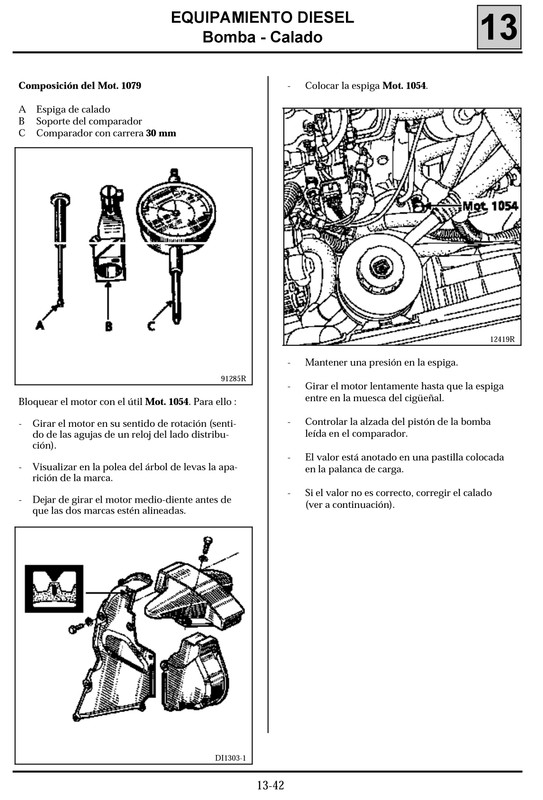 EQUIPAMIENTO DIESEL
Bomba - Calado

13

Composición del Mot. 1079

A Espiga de calado
B Soporte del comparador
C Comparador con carrera 30 mm

A

B

C

91285R

Bloquear el motor con el útil Mot. 1054. Para ello :

- Girar el motor en su sentido de rotación (sentido de las agujas de un reloj del lado distribución).

- Visualizar en la polea del árbol de levas la aparición de la marca.

- Dejar de girar el motor medio-diente antes de que las dos marcas estén alineadas.

DI1303-1

- Colocar la espiga Mot. 1054.

Mot. 1054

12419R

- Mantener una presión en la espiga.

- Girar el motor lentamente hasta que la espiga entre en la muesca del cigüeñal.

- Controlar la alzada del pistón de la bomba leída en el comparador.

- El valor está anotado en una pastilla colocada en la palanca de carga.

- Si el valor no es correcto, corregir el calado (ver a continuación).

13-42