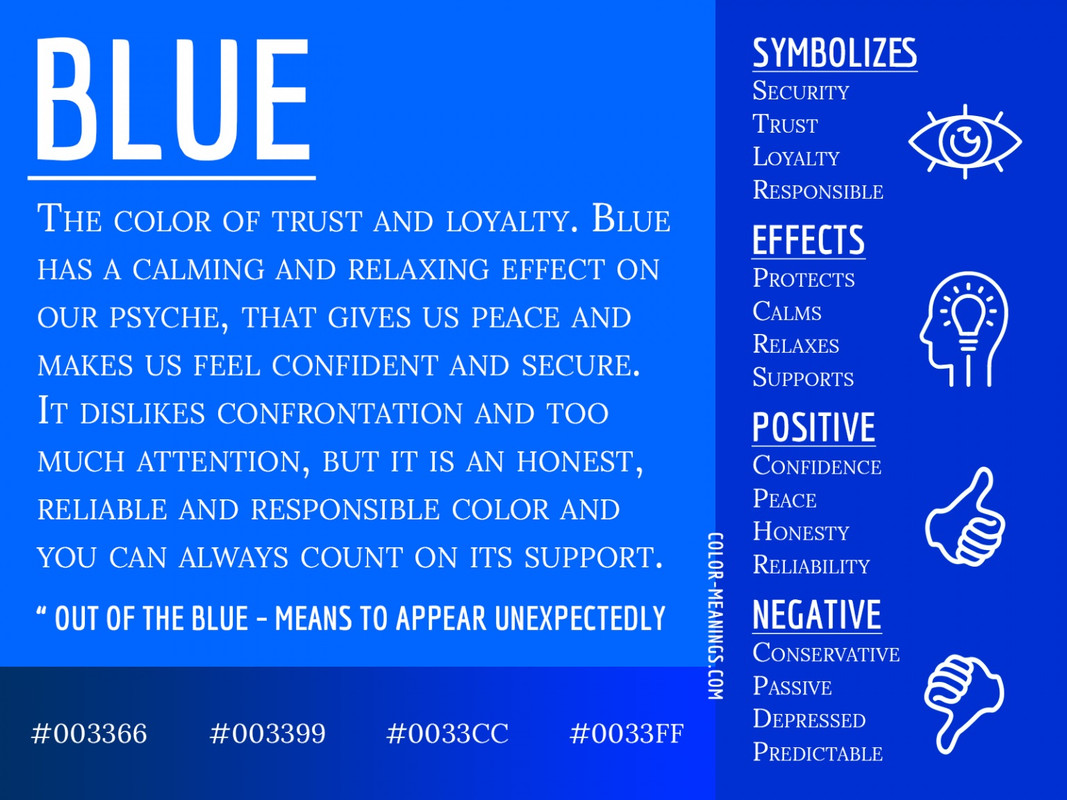 BLUE

The color of trust and loyalty. Blue has a calming and relaxing effect on our psyche, that gives us peace and makes us feel confident and secure. It dislikes confrontation and too much attention, but it is an honest, reliable and responsible color and you can always count on its support.

" OUT OF THE BLUE - MEANS TO APPEAR UNEXPECTEDLY

#003366 #003399 #0033CC #0033FF

SYMBOLIZES
Security
Trust
Loyalty
Responsible

EFFECTS
Protects
Calms
Relaxes
Supports

POSITIVE
Confidence
Peace
Honesty
Reliability

NEGATIVE
Conservative
Passive
Depressed
Predictable

COLOR-MEANINGS.COM