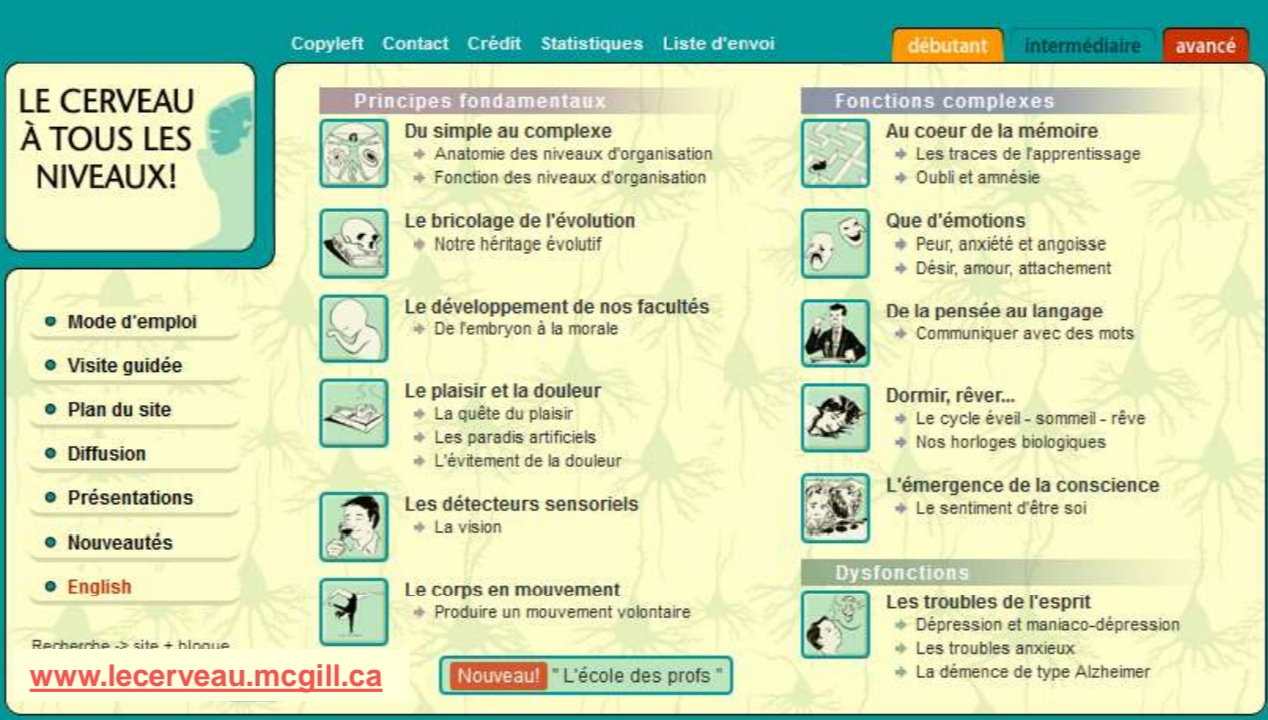 Copyleft Contact Crédit Statistiques Liste d'envoi

débutant intermédiaire avancé

LE CERVEAU À TOUS LES NIVEAUX!

Mode d'emploi
Visite guidée
Plan du site
Diffusion
Présentations
Nouveautés
English

Recherche -> site + blogue

www.lecerveau.mcgill.ca

Principes fondamentaux

Du simple au complexe
Anatomie des niveaux d'organisation
Fonction des niveaux d'organisation

Le bricolage de l'évolution
Notre héritage évolutif

Le développement de nos facultés
De l'embryon à la morale

Le plaisir et la douleur
La quête du plaisir
Les paradis artificiels
L'évitement de la douleur

Les détecteurs sensoriels
La vision

Le corps en mouvement
Produire un mouvement volontaire

Nouveau! " L'école des profs "

Fonctions complexes

Au coeur de la mémoire
Les traces de l'apprentissage
Oubli et amnésie

Que d'émotions
Peur, anxiété et angoisse
Désir, amour, attachement

De la pensée au langage
Communiquer avec des mots

Dormir, rêver...
Le cycle éveil - sommeil - rêve
Nos horloges biologiques

L'émergence de la conscience
Le sentiment d'être soi

Dysfonctions

Les troubles de l'esprit
Dépression et maniaco-dépression
Les troubles anxieux
La démence de type Alzheimer