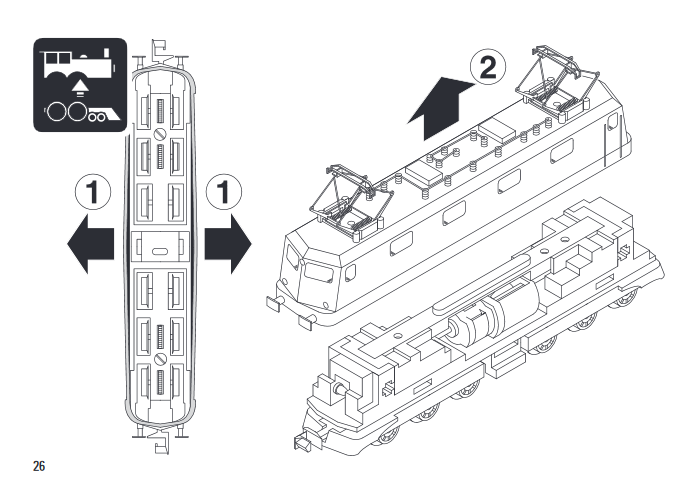 1
1
2
26