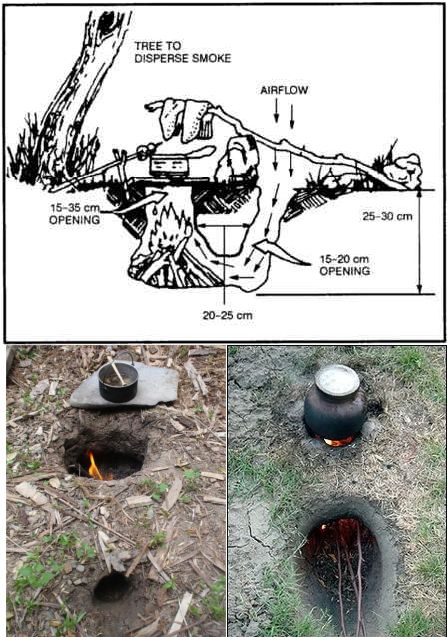 TREE TO DISPERSE SMOKE

AIRFLOW

15–35 cm OPENING

25–30 cm

15–20 cm OPENING

20–25 cm