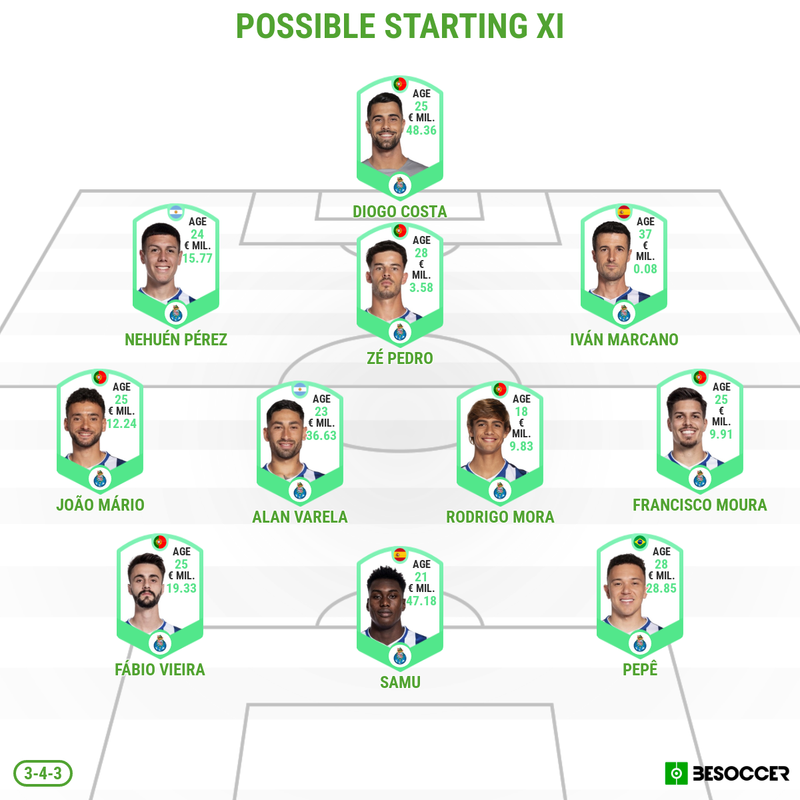 POSSIBLE STARTING XI

AGE
25
€ MIL.
48.36
DIOGO COSTA

AGE
24
€ MIL.
15.77
NEHUÉN PÉREZ

AGE
28
€
MIL.
3.58
ZÉ PEDRO

AGE
37
€
MIL.
0.08
IVÁN MARCANO

AGE
25
€ MIL.
12.24
JOÃO MÁRIO

AGE
23
€ MIL.
36.63
ALAN VARELA

AGE
18
€
MIL.
9.83
RODRIGO MORA

AGE
25
€
MIL.
9.91
FRANCISCO MOURA

AGE
25
€ MIL.
19.33
FÁBIO VIEIRA

AGE
21
€ MIL.
47.18
SAMU

AGE
28
€ MIL.
28.85
PEPÊ

3-4-3

BESOCCER