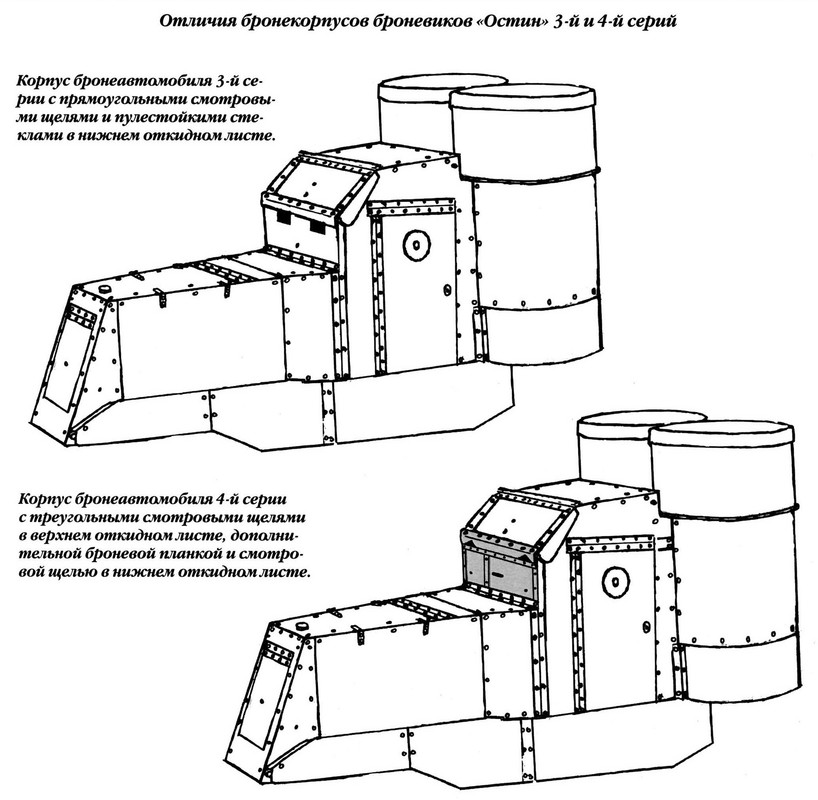 Отличия бронекорпусов броневиков «Остин» 3-й и 4-й серий

Корпус бронеавтомобиля 3-й серии с прямоугольными смотровыми щелями и пулестойкими стеклами в нижнем откидном листе.

Корпус бронеавтомобиля 4-й серии с треугольными смотровыми щелями в верхнем откидном листе, дополнительной броневой планкой и смотровой щелью в нижнем откидном листе.