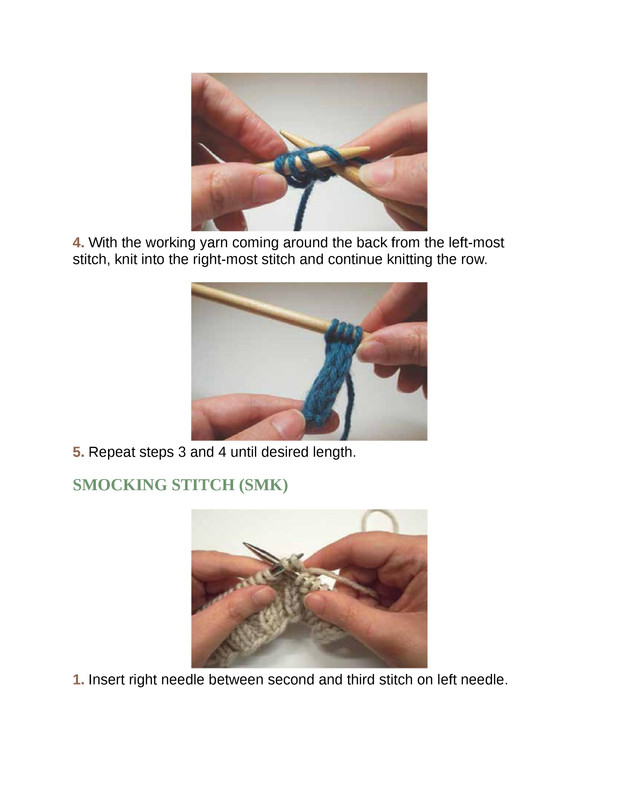 4. With the working yarn coming around the back from the left-most stitch, knit into the right-most stitch and continue knitting the row.

5. Repeat steps 3 and 4 until desired length.

SMOCKING STITCH (SMK)

1. Insert right needle between second and third stitch on left needle.