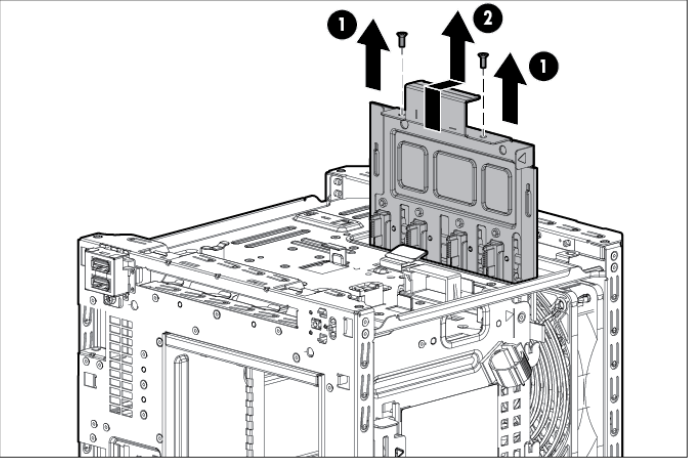 1
2
1