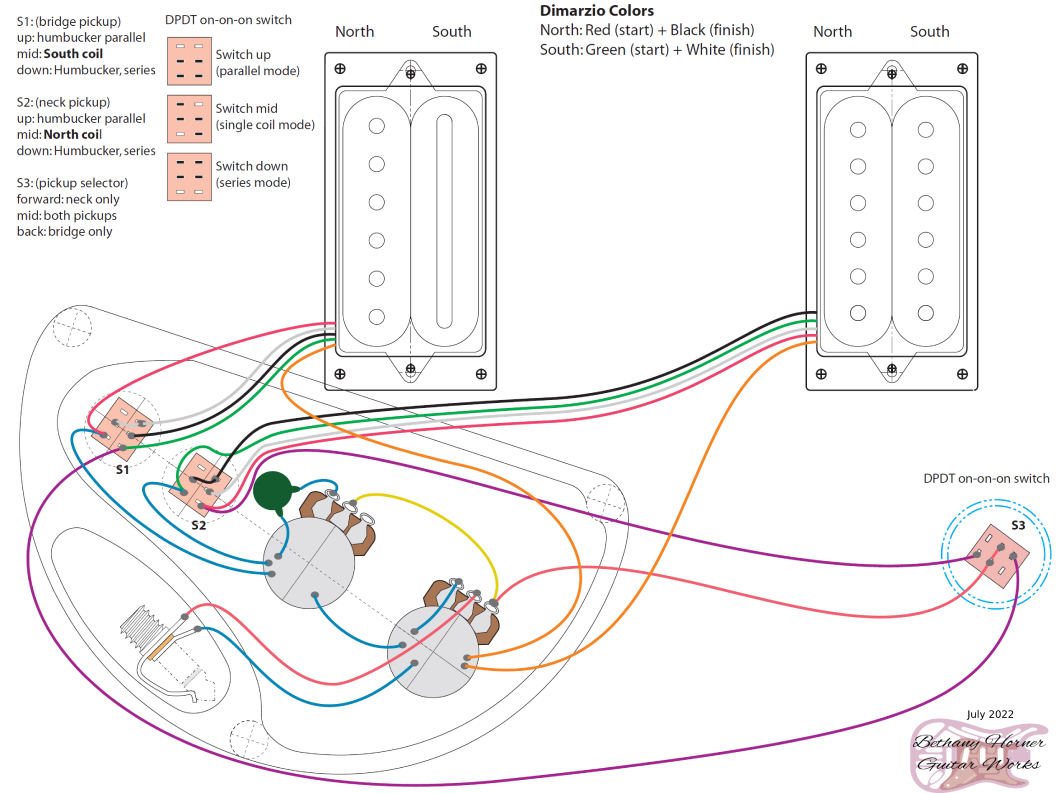 S1: (bridge pickup)
up: humbucker parallel
mid: **South coil**
down: Humbucker, series

S2: (neck pickup)
up: humbucker parallel
mid: **North coil**
down: Humbucker, series

S3: (pickup selector)
forward: neck only
mid: both pickups
back: bridge only

DPDT on-on-on switch

Switch up
(parallel mode)

Switch mid
(single coil mode)

Switch down
(series mode)

North South

**Dimarzio Colors**
North: Red (start) + Black (finish)
South: Green (start) + White (finish)

North South

S1

S2

DPDT on-on-on switch

S3

July 2022

Bethany Horner
Guitar Works