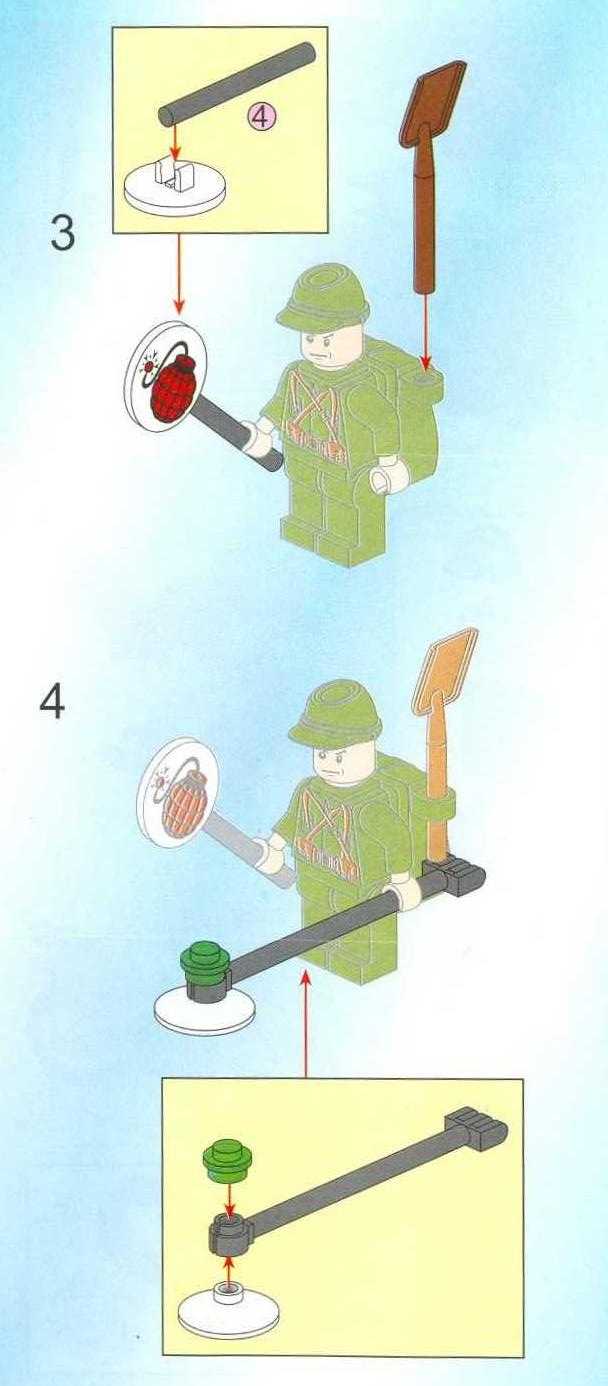 4

3

4