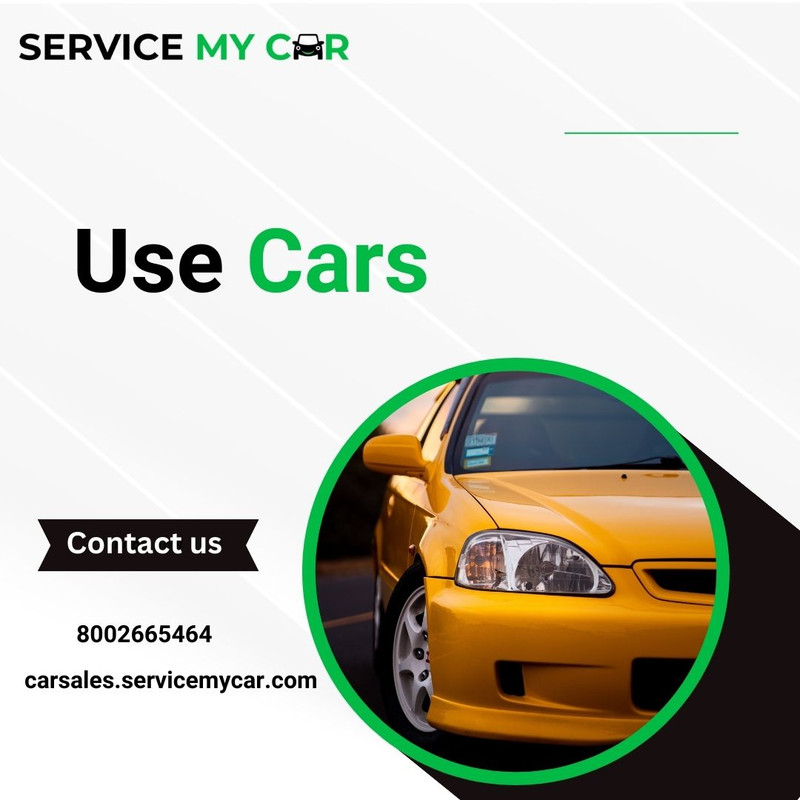 SERVICE MY CAR

Use Cars

Contact us

8002665464

carsales.servicemycar.com