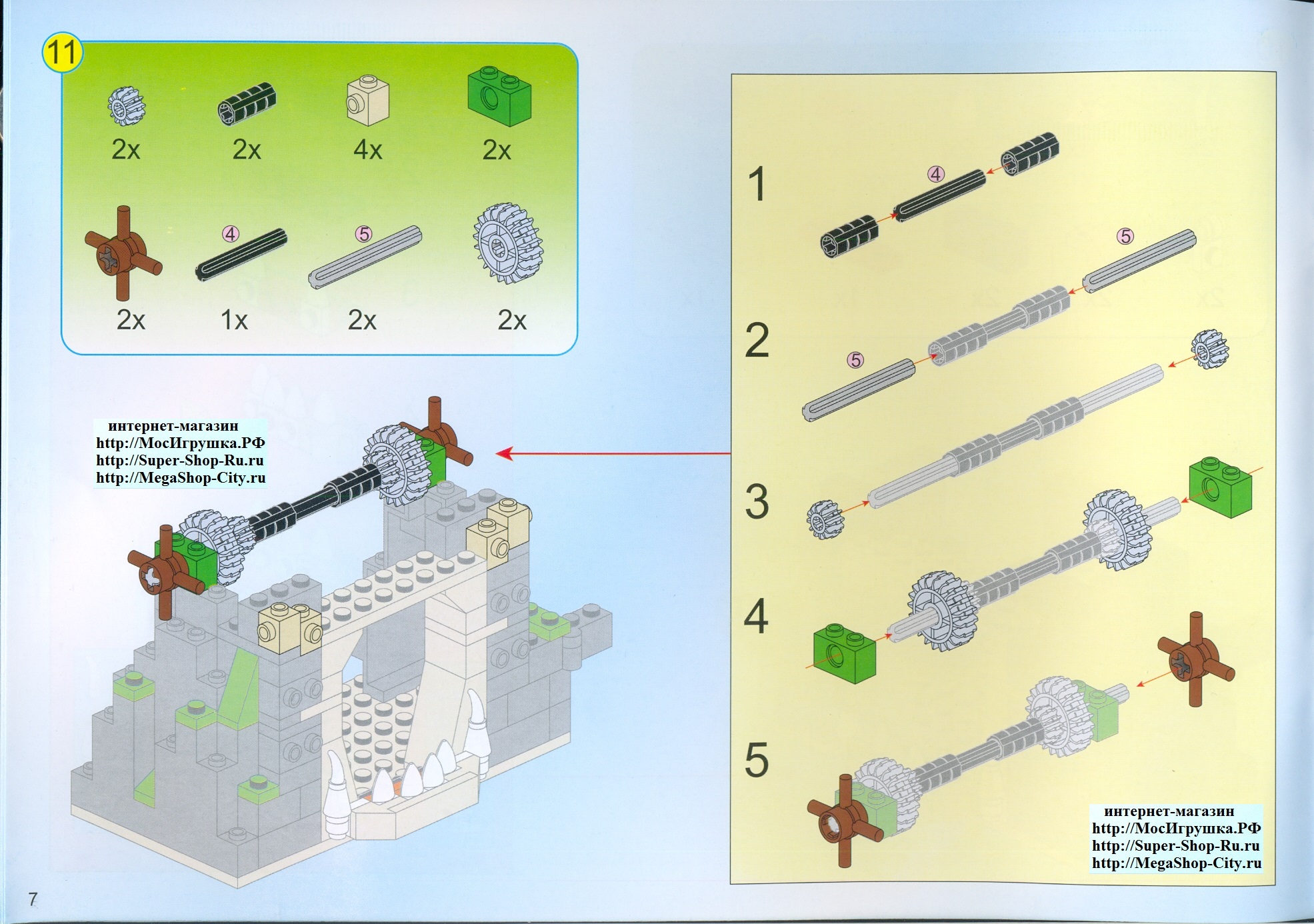 11

2x 2x 4x 2x

4 5

2x 1x 2x 2x

интернет-магазин
http://МосИгрушка.РФ
http://Super-Shop-Ru.ru
http://MegaShop-City.ru

1
4

5
2
5

3

4

5

интернет-магазин
http://МосИгрушка.РФ
http://Super-Shop-Ru.ru
http://MegaShop-City.ru

7