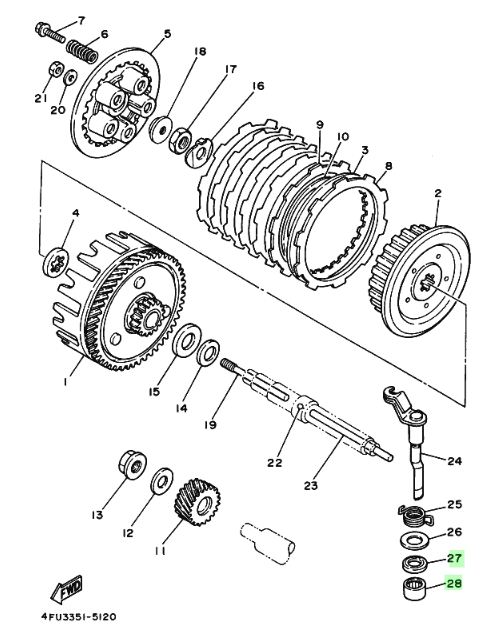 7
6
5
18
17
16
21
20
9
10
3
8
2
4
1
15
14
19
22
23
24
13
12
11
25
26
27
28
FWD
4FU3351-5120