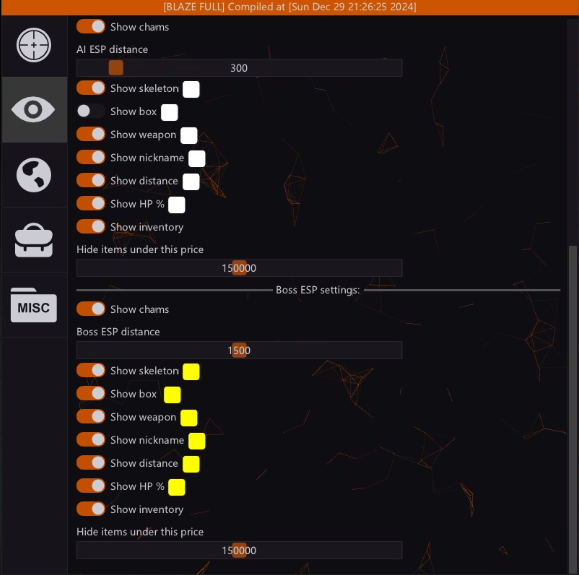 [BLAZE FULL] Compiled at [Sun Dec 29 21:26:25 2024]

MISC

Show chams

AI ESP distance

300

Show skeleton

Show box

Show weapon

Show nickname

Show distance

Show HP %

Show inventory

Hide items under this price

150000

Boss ESP settings:

Show chams

Boss ESP distance

1500

Show skeleton

Show box

Show weapon

Show nickname

Show distance

Show HP %

Show inventory

Hide items under this price

150000