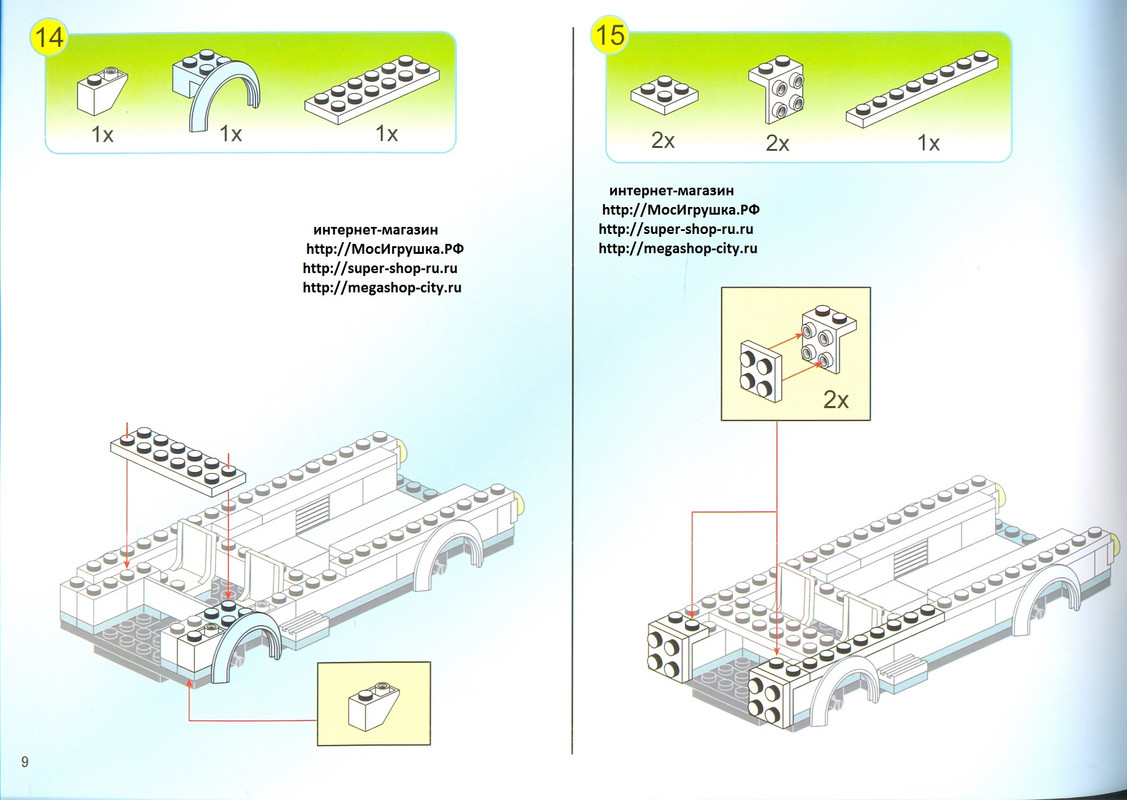 14

1x 1x 1x

интернет-магазин
http://МосИгрушка.РФ
http://super-shop-ru.ru
http://megashop-city.ru

9

15

2x 2x 1x

интернет-магазин
http://МосИгрушка.РФ
http://super-shop-ru.ru
http://megashop-city.ru

2x