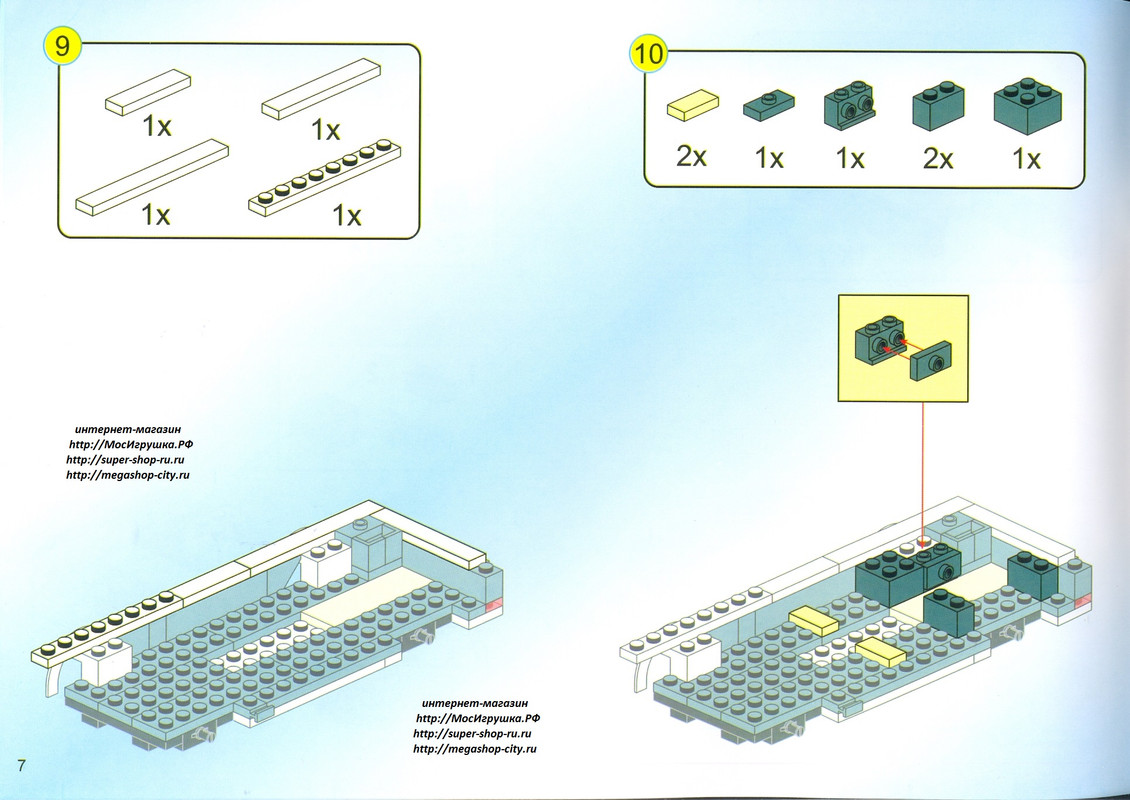 9

1x

1x

1x

1x

10

2x

1x

1x

2x

1x

интернет-магазин
http://МосИгрушка.РФ
http://super-shop-ru.ru
http://megashop-city.ru

интернет-магазин
http://МосИгрушка.РФ
http://super-shop-ru.ru
http://megashop-city.ru

7