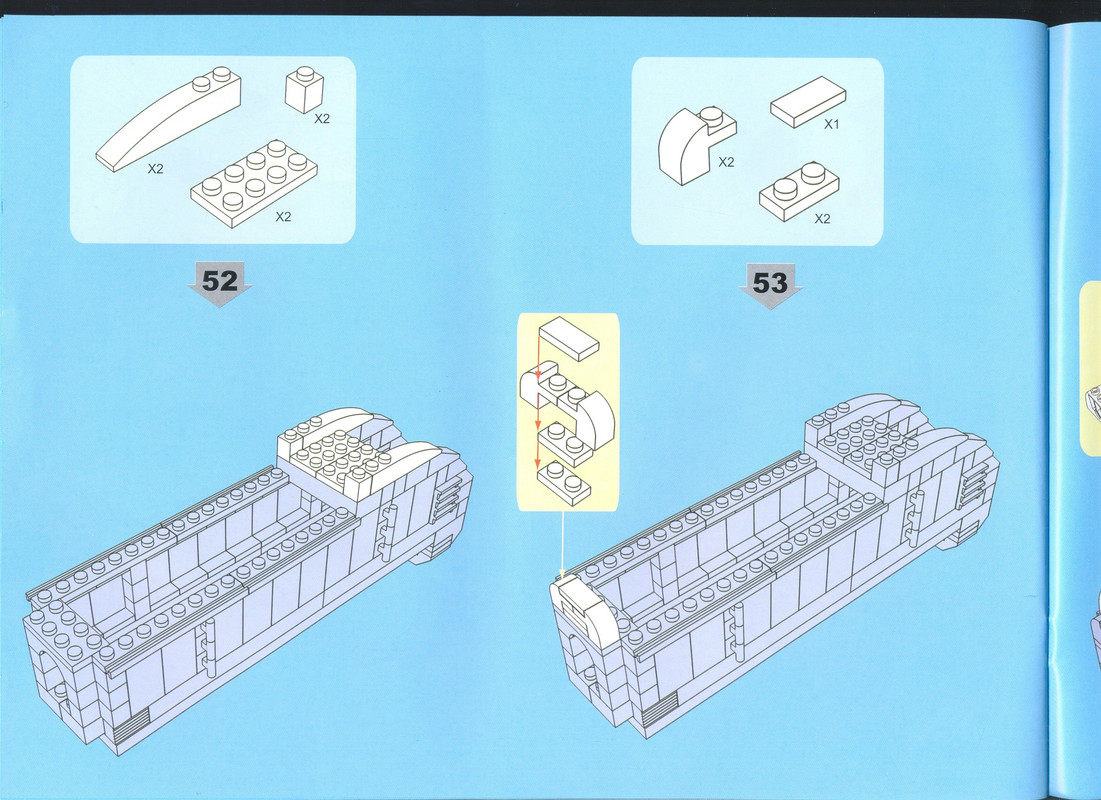 X2

X2

X2

52

X2

X1

X2

53