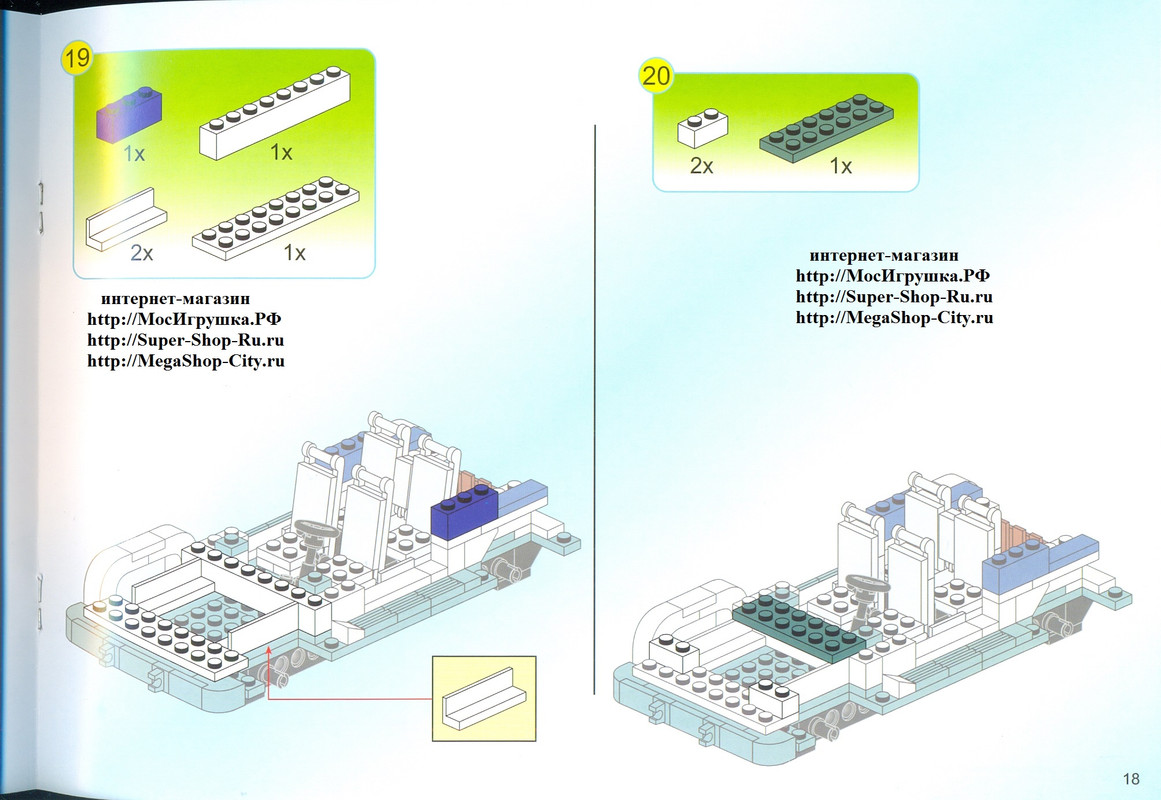 19

1x

1x

2x

1x

интернет-магазин
http://МосИгрушка.РФ
http://Super-Shop-Ru.ru
http://MegaShop-City.ru

20

2x

1x

интернет-магазин
http://МосИгрушка.РФ
http://Super-Shop-Ru.ru
http://MegaShop-City.ru

18