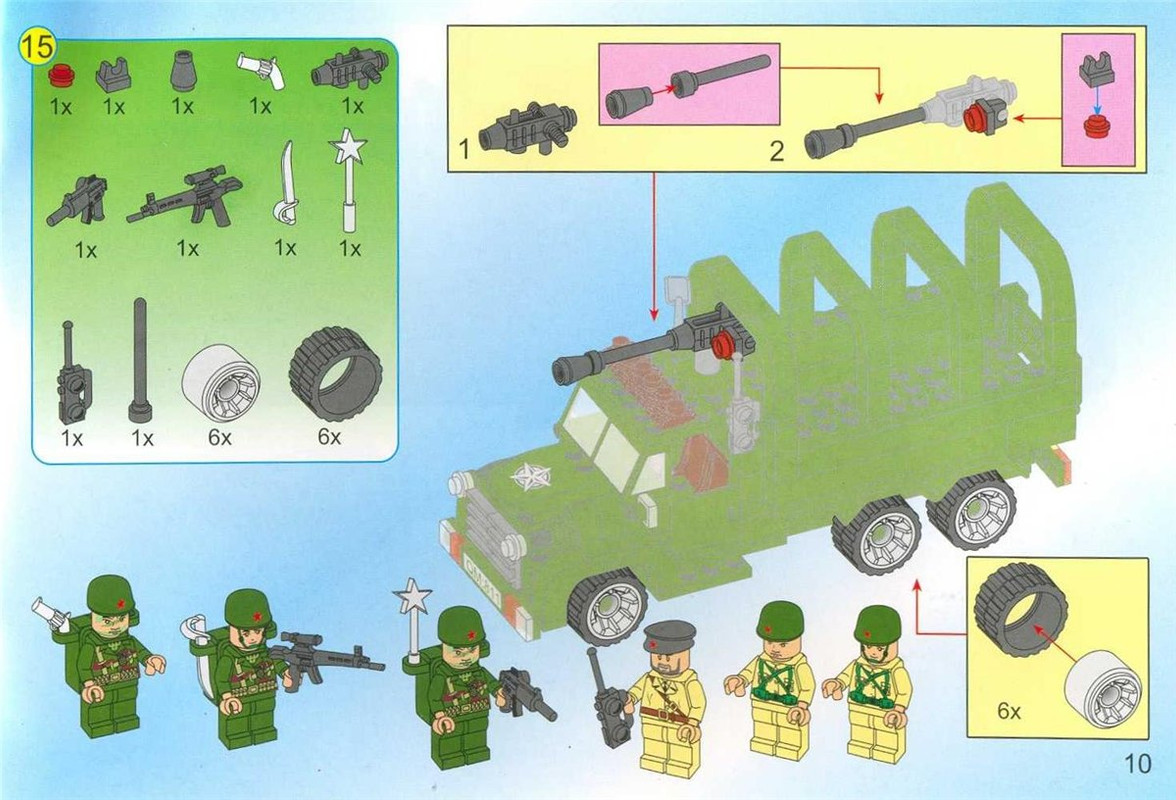 15

1x 1x 1x 1x 1x

1x 1x 1x 1x

1x 1x 6x 6x

1

2

6x

10