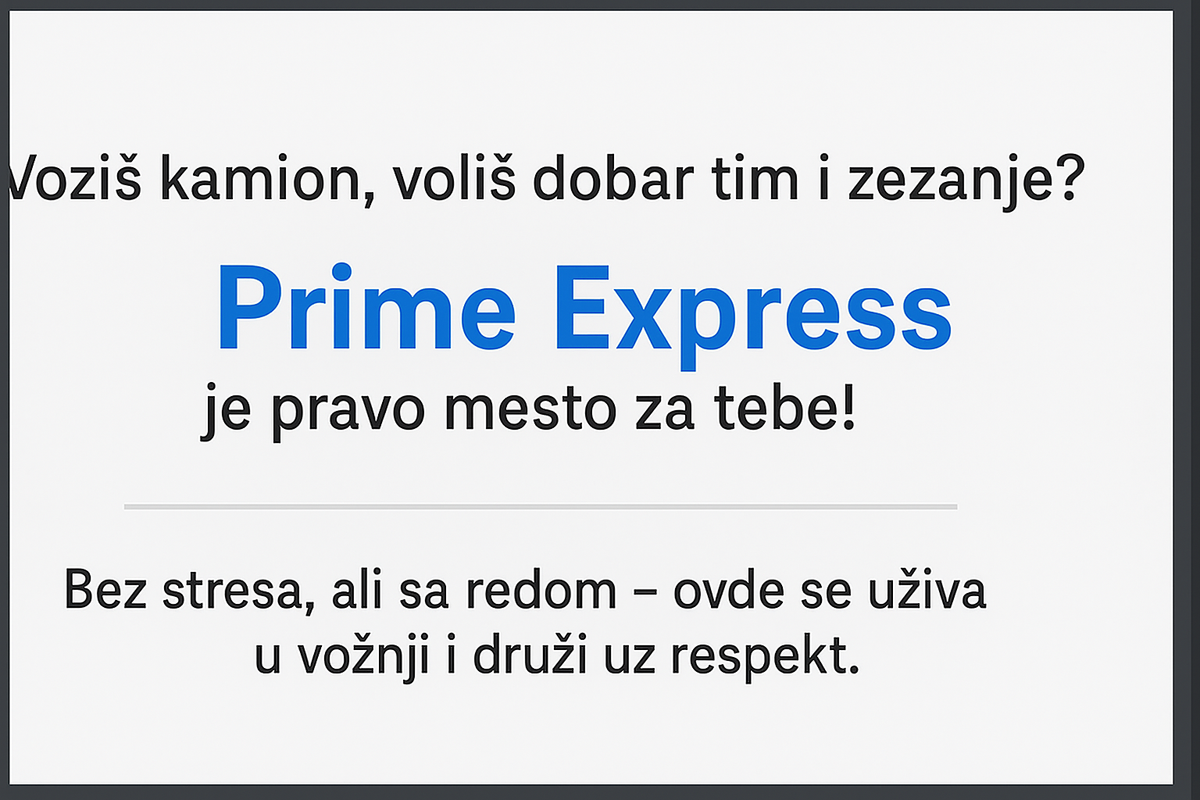 Voziš kamion, voliš dobar tim i zezanje?

Prime Express

je pravo mesto za tebe!

Bez stresa, ali sa redom – ovde se uživa u vožnji i druži uz respekt.