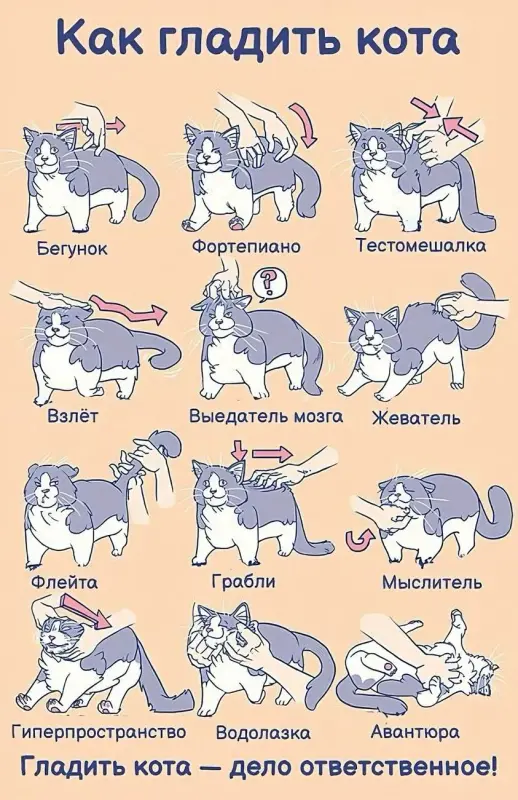 Как гладить кота

Бегунок

Фортепиано

Тестомешалка

Взлёт

?

Выедатель мозга

Жеватель

Флейта

Грабли

Мыслитель

Гиперпространство

Водолазка

Авантюра

Гладить кота — дело ответственное!