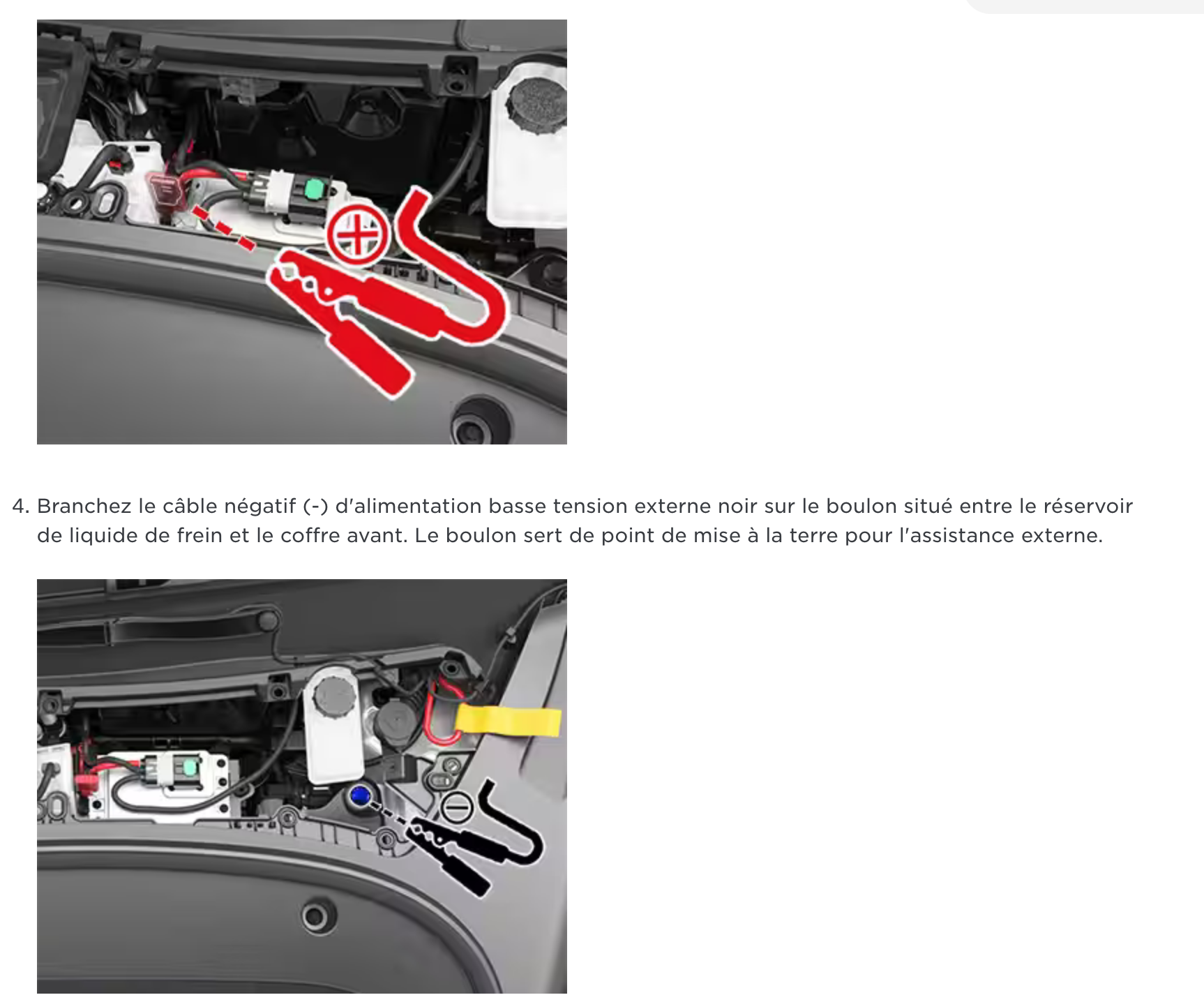 4. Branchez le câble négatif (-) d'alimentation basse tension externe noir sur le boulon situé entre le réservoir de liquide de frein et le coffre avant. Le boulon sert de point de mise à la terre pour l'assistance externe.