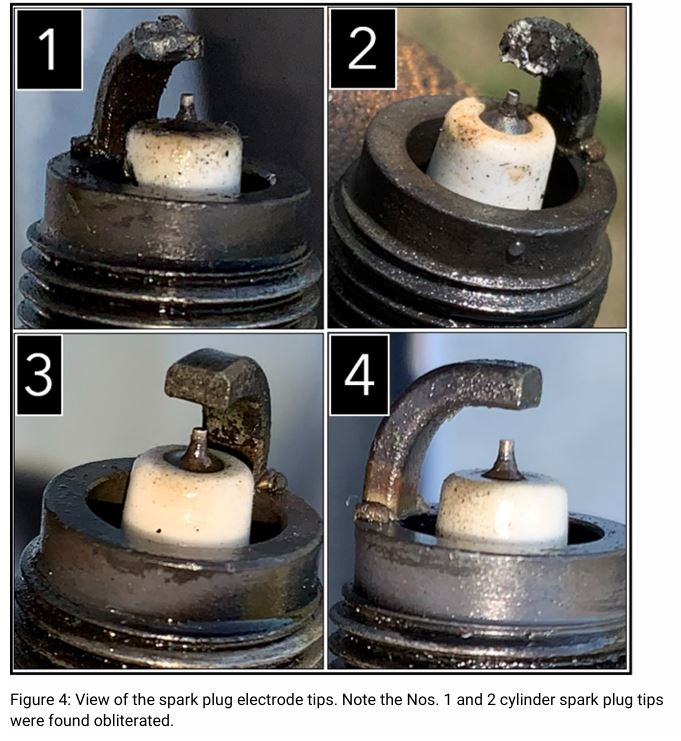 1

2

3

4

Figure 4: View of the spark plug electrode tips. Note the Nos. 1 and 2 cylinder spark plug tips were found obliterated.