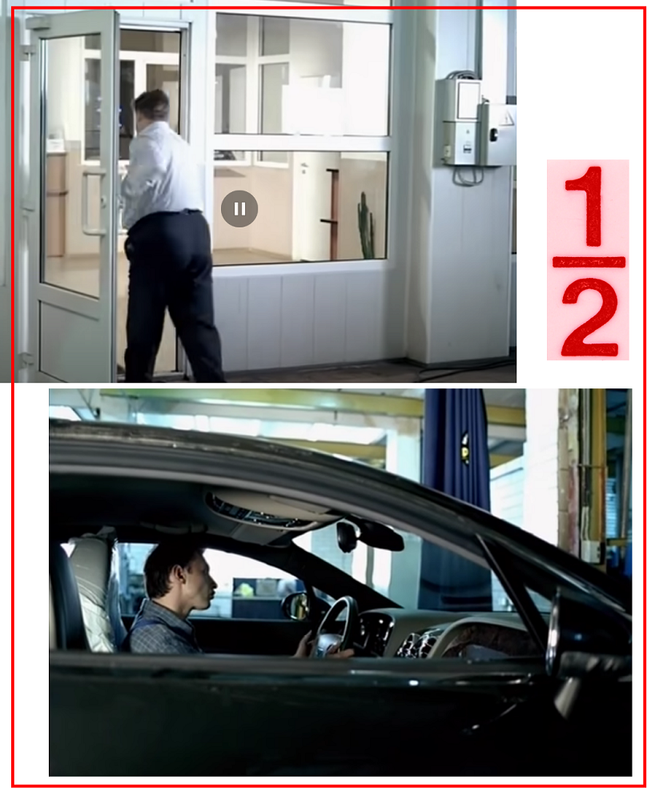 $\frac{1}{2}$