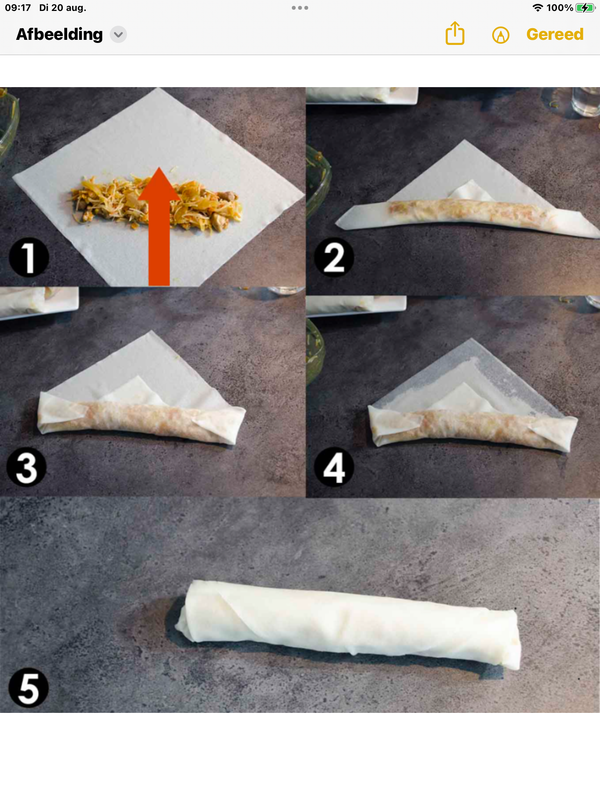 09:17 Di 20 aug.
100%
Afbeelding
Gereed

1
2
3
4
5