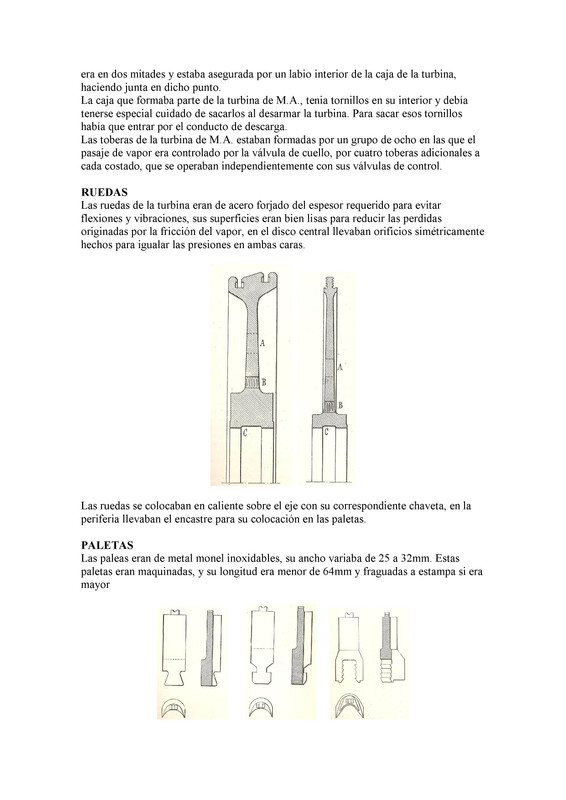 era en dos mitades y estaba asegurada por un labio interior de la caja de la turbina, haciendo junta en dicho punto.
La caja que formaba parte de la turbina de M.A., tenia tornillos en su interior y debía tenerse especial cuidado de sacarlos al desarmar la turbina. Para sacar esos tornillos había que entrar por el conducto de descarga.
Las toberas de la turbina de M.A. estaban formadas por un grupo de ocho en las que el pasaje de vapor era controlado por la válvula de cuello, por cuatro toberas adicionales a cada costado, que se operaban independientemente con sus válvulas de control.

RUEDAS
Las ruedas de la turbina eran de acero forjado del espesor requerido para evitar flexiones y vibraciones, sus superficies eran bien lisas para reducir las perdidas originadas por la fricción del vapor, en el disco central llevaban orificios simétricamente hechos para igualar las presiones en ambas caras.

A
B
C
A
B
C

Las ruedas se colocaban en caliente sobre el eje con su correspondiente chaveta, en la periferia llevaban el encastre para su colocación en las paletas.

PALETAS
Las paleas eran de metal monel inoxidables, su ancho variaba de 25 a 32mm. Estas paletas eran maquinadas, y su longitud era menor de 64mm y fraguadas a estampa si era mayor