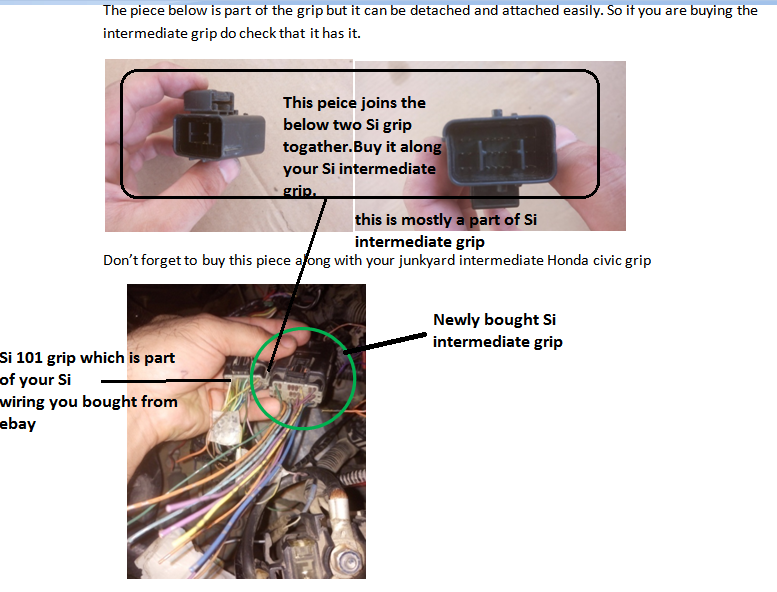 The piece below is part of the grip but it can be detached and attached easily. So if you are buying the intermediate grip do check that it has it.

This peice joins the below two Si grip togather.Buy it along your Si intermediate grip.

this is mostly a part of Si intermediate grip

Don't forget to buy this piece along with your junkyard intermediate Honda civic grip

Si 101 grip which is part of your Si wiring you bought from ebay

Newly bought Si intermediate grip