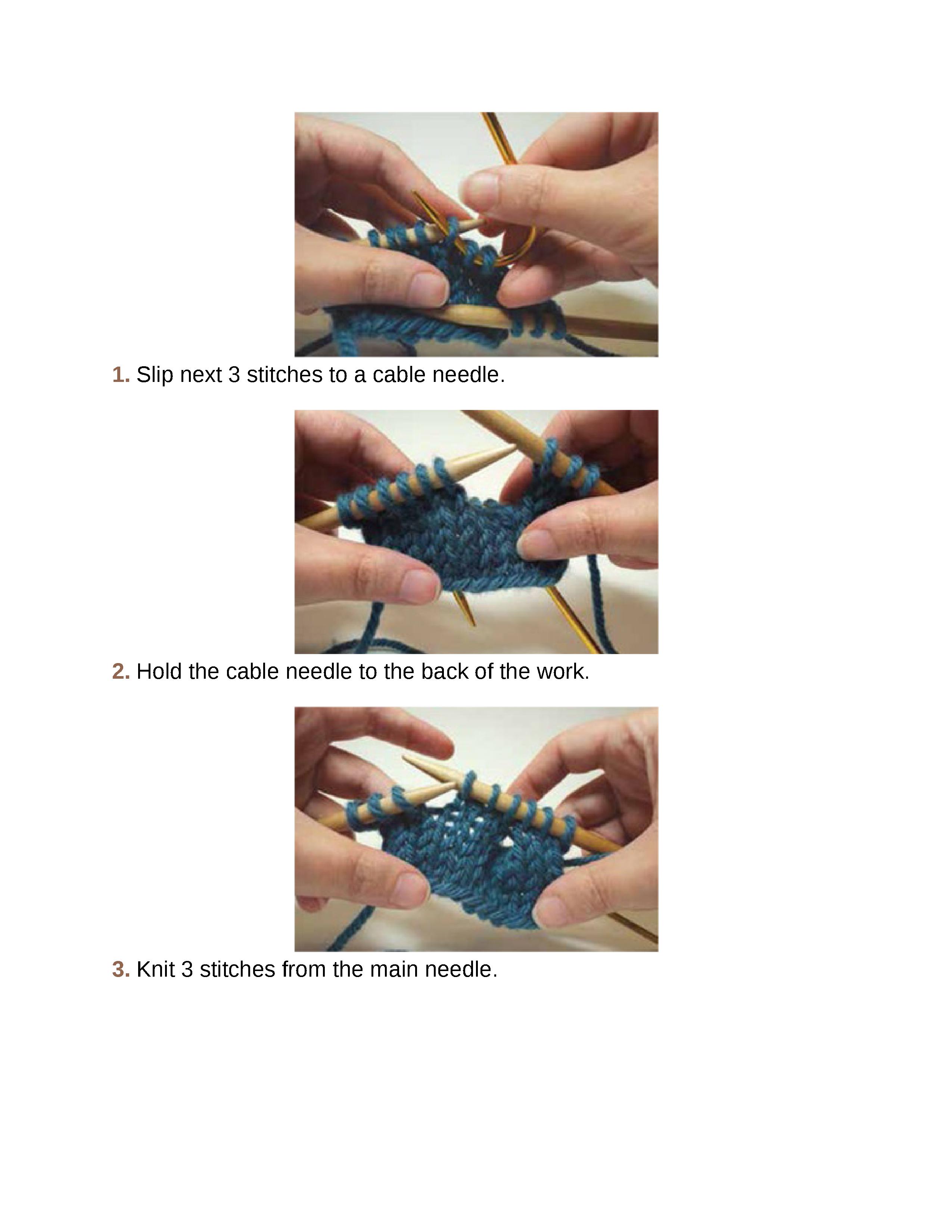 1. Slip next 3 stitches to a cable needle.

2. Hold the cable needle to the back of the work.

3. Knit 3 stitches from the main needle.