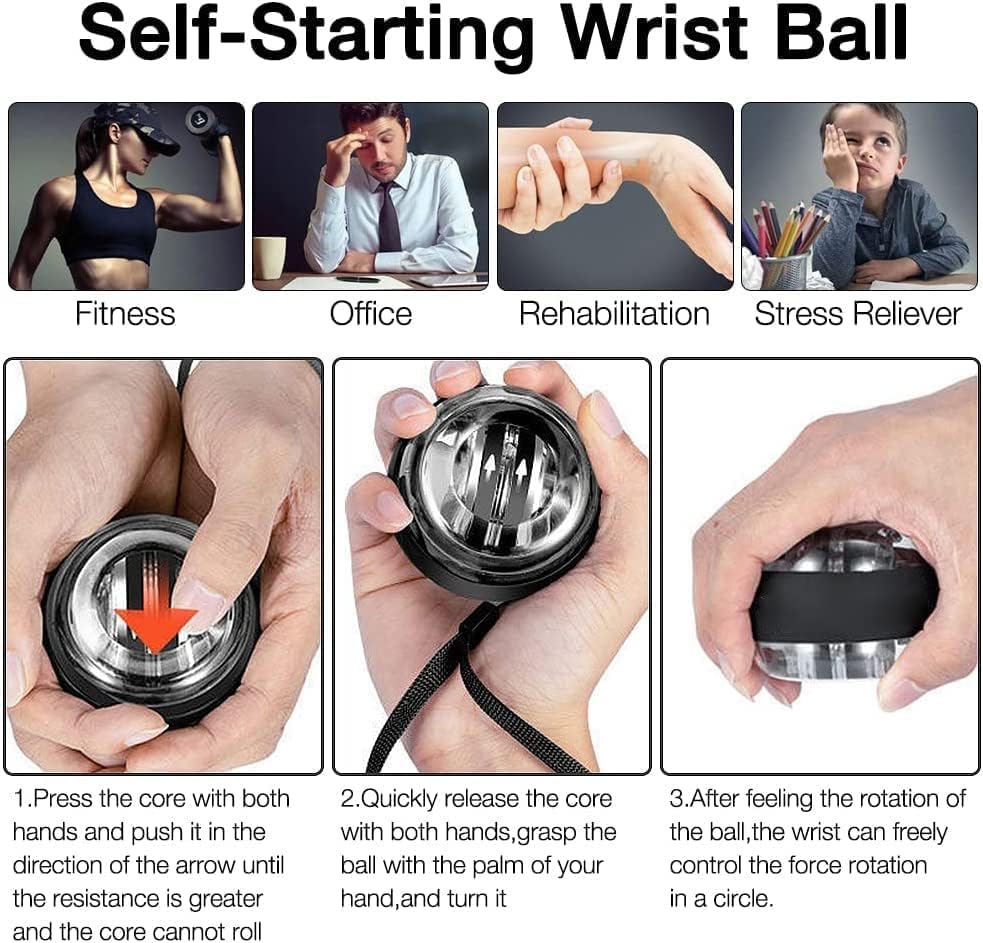 Self-Starting Wrist Ball

Fitness

Office

Rehabilitation

Stress Reliever

1.Press the core with both hands and push it in the direction of the arrow until the resistance is greater and the core cannot roll

2.Quickly release the core with both hands,grasp the ball with the palm of your hand,and turn it

3.After feeling the rotation of the ball,the wrist can freely control the force rotation in a circle.