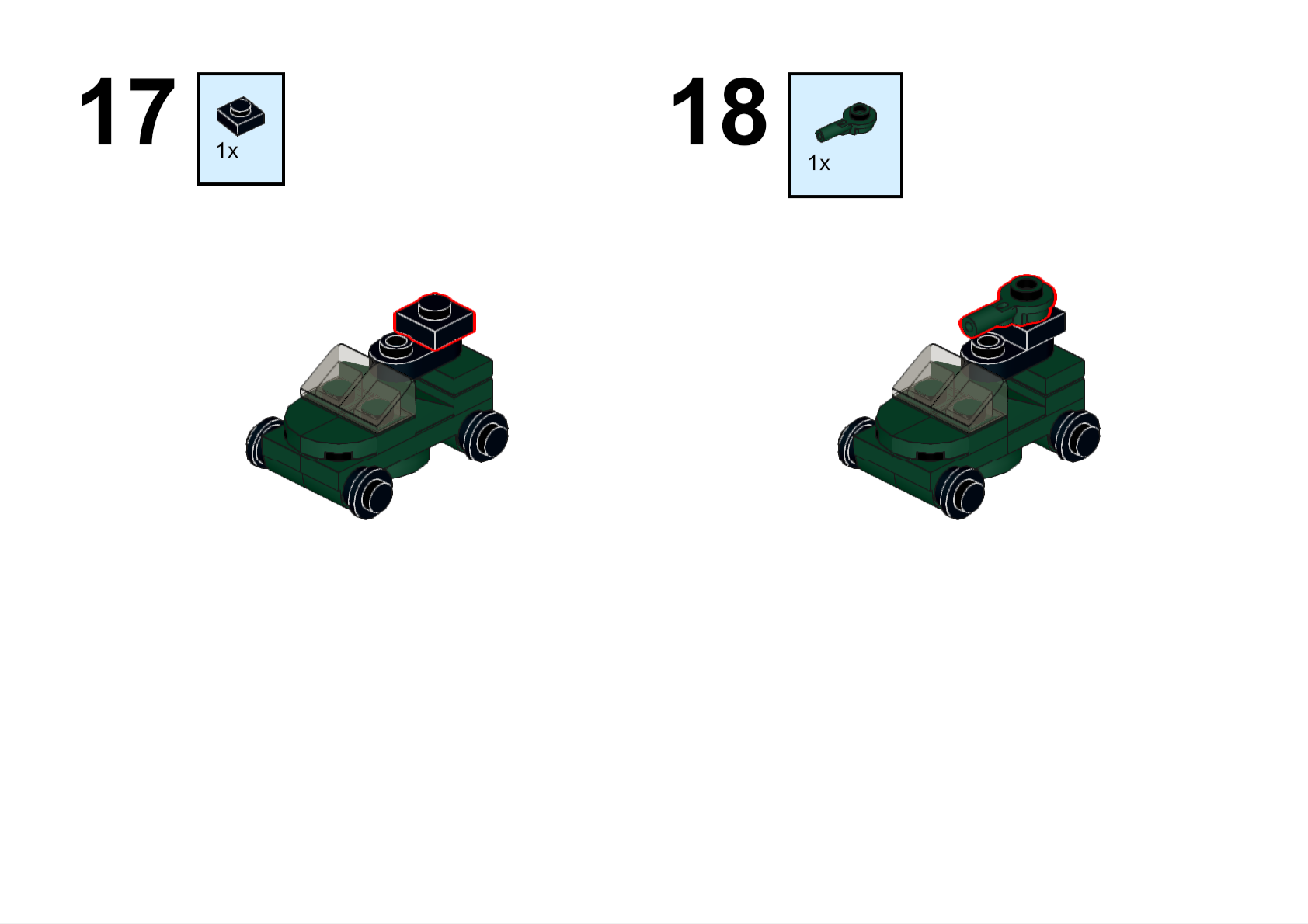 17

1x

18

1x