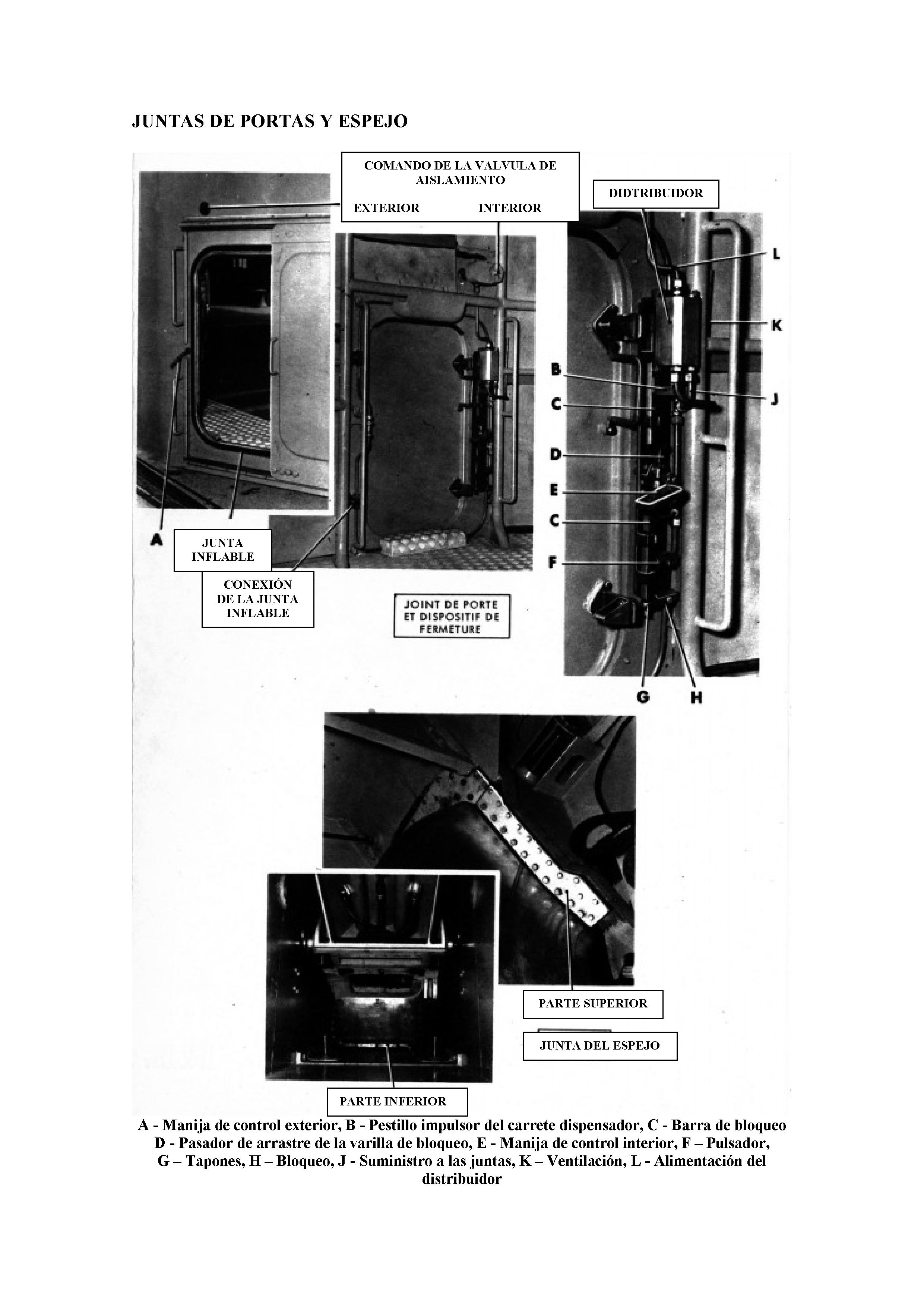 JUNTAS DE PORTAS Y ESPEJO

COMANDO DE LA VALVULA DE AISLAMIENTO

EXTERIOR

INTERIOR

DIDTRIBUIDOR

L

K

B

J

C

D

E

C

F

G

H

A

JUNTA INFLABLE

CONEXIÓN DE LA JUNTA INFLABLE

JOINT DE PORTE ET DISPOSITIF DE FERMETURE

PARTE SUPERIOR

JUNTA DEL ESPEJO

PARTE INFERIOR

A - Manija de control exterior, B - Pestillo impulsor del carrete dispensador, C - Barra de bloqueo D - Pasador de arrastre de la varilla de bloqueo, E - Manija de control interior, F – Pulsador, G – Tapones, H – Bloqueo, J - Suministro a las juntas, K – Ventilación, L - Alimentación del distribuidor