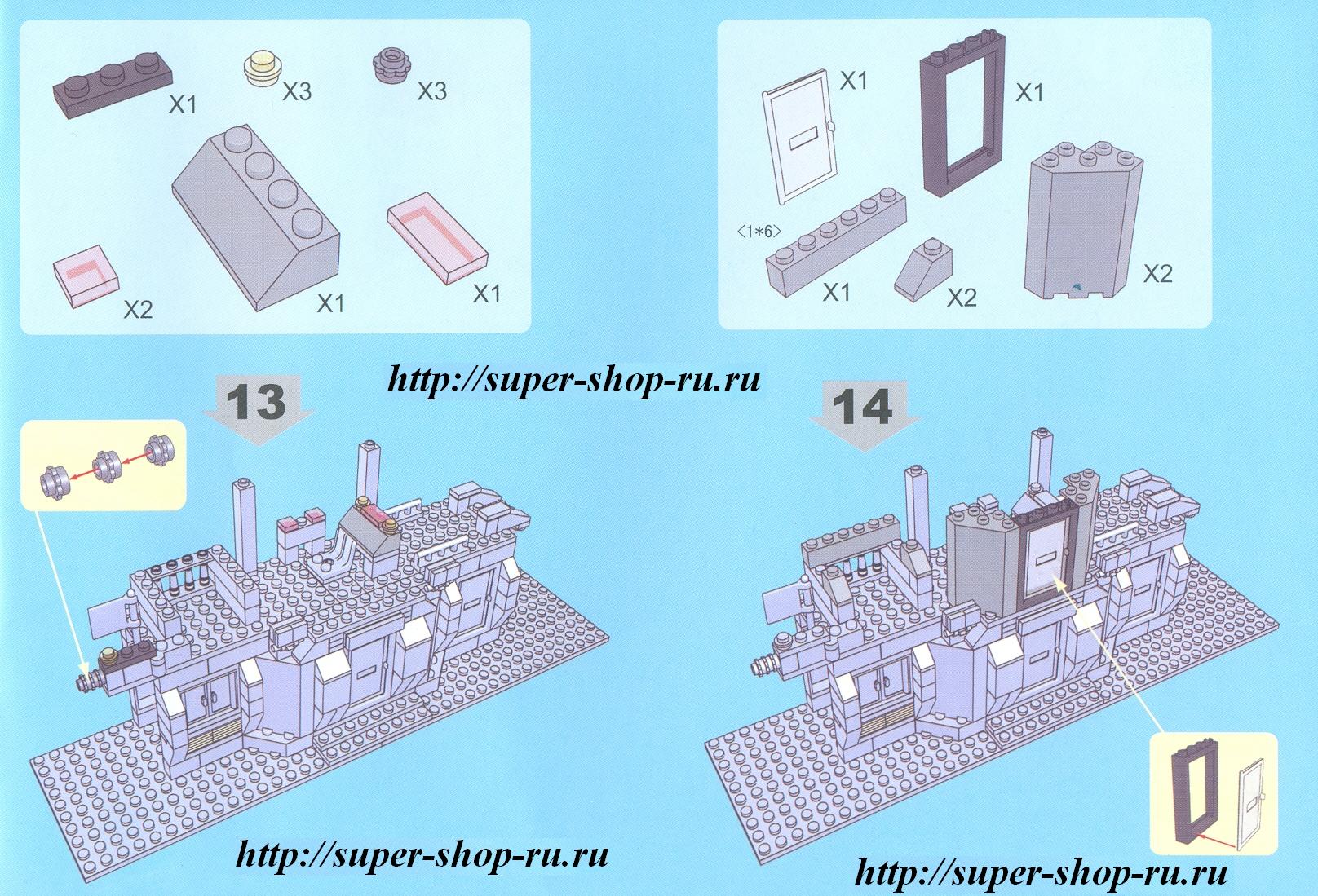 X1 X3 X3
X2 X1 X1

X1 X1
<1*6>
X1 X2 X2

http://super-shop-ru.ru

13

14

http://super-shop-ru.ru

http://super-shop-ru.ru