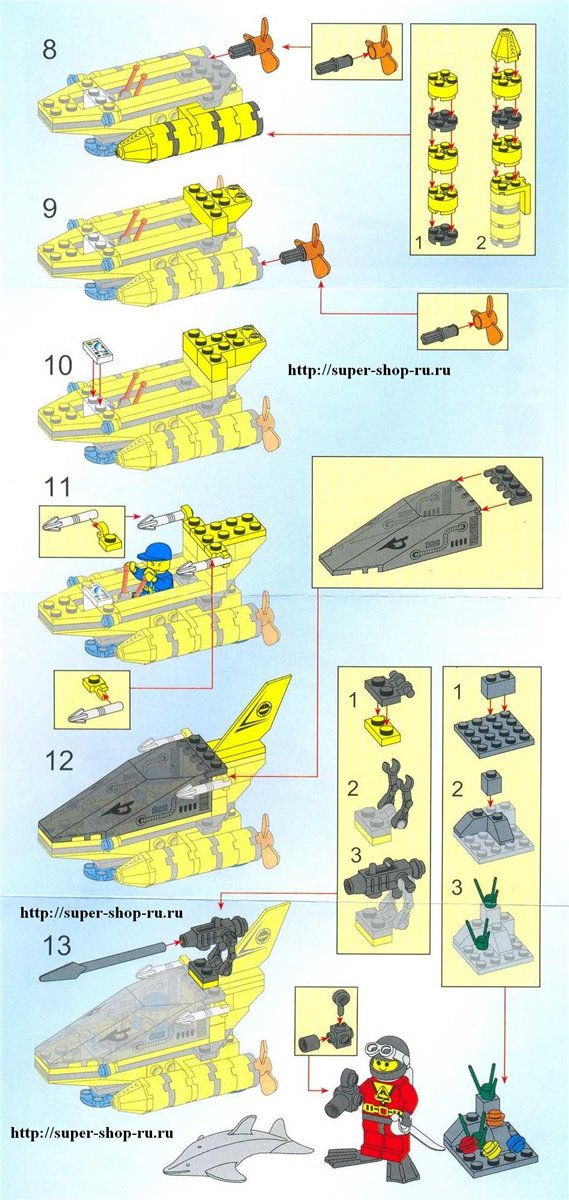 8

1 2

9

10

http://super-shop-ru.ru

11

12

1

2

3

1

2

3

http://super-shop-ru.ru

13

http://super-shop-ru.ru