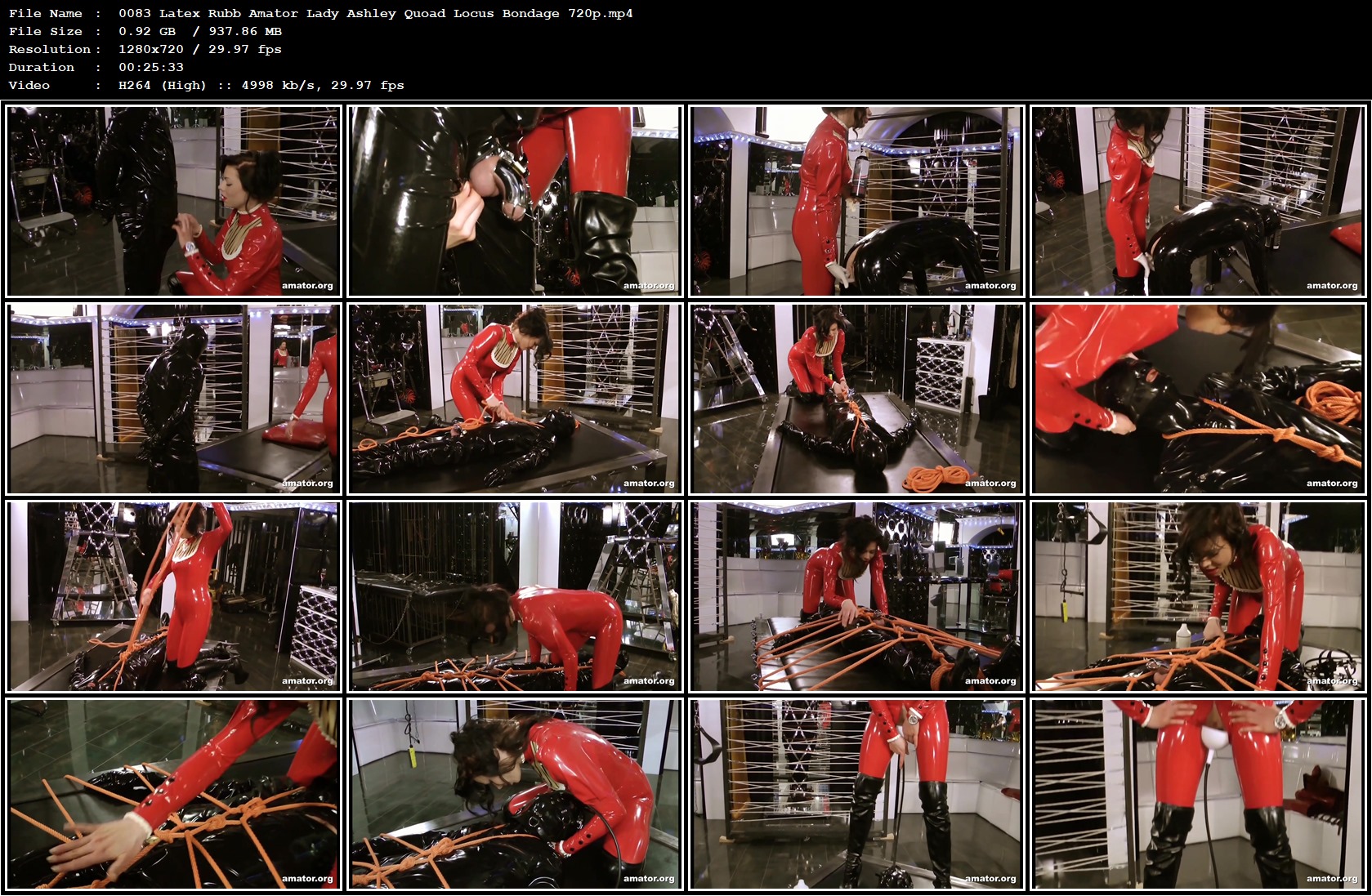 File Name : 0083 Latex Rubb Amator Lady Ashley Quoad Locus Bondage 720p.mp4
File Size : 0.92 GB / 937.86 MB
Resolution : 1280x720 / 29.97 fps
Duration : 00:25:33
Video : H264 (High) :: 4998 kb/s, 29.97 fps

amator.org

amator.org

amator.org

amator.org

amator.org

amator.org

amator.org

amator.org

amator.org

amator.org

amator.org

amator.org

amator.org

amator.org

amator.org

amator.org