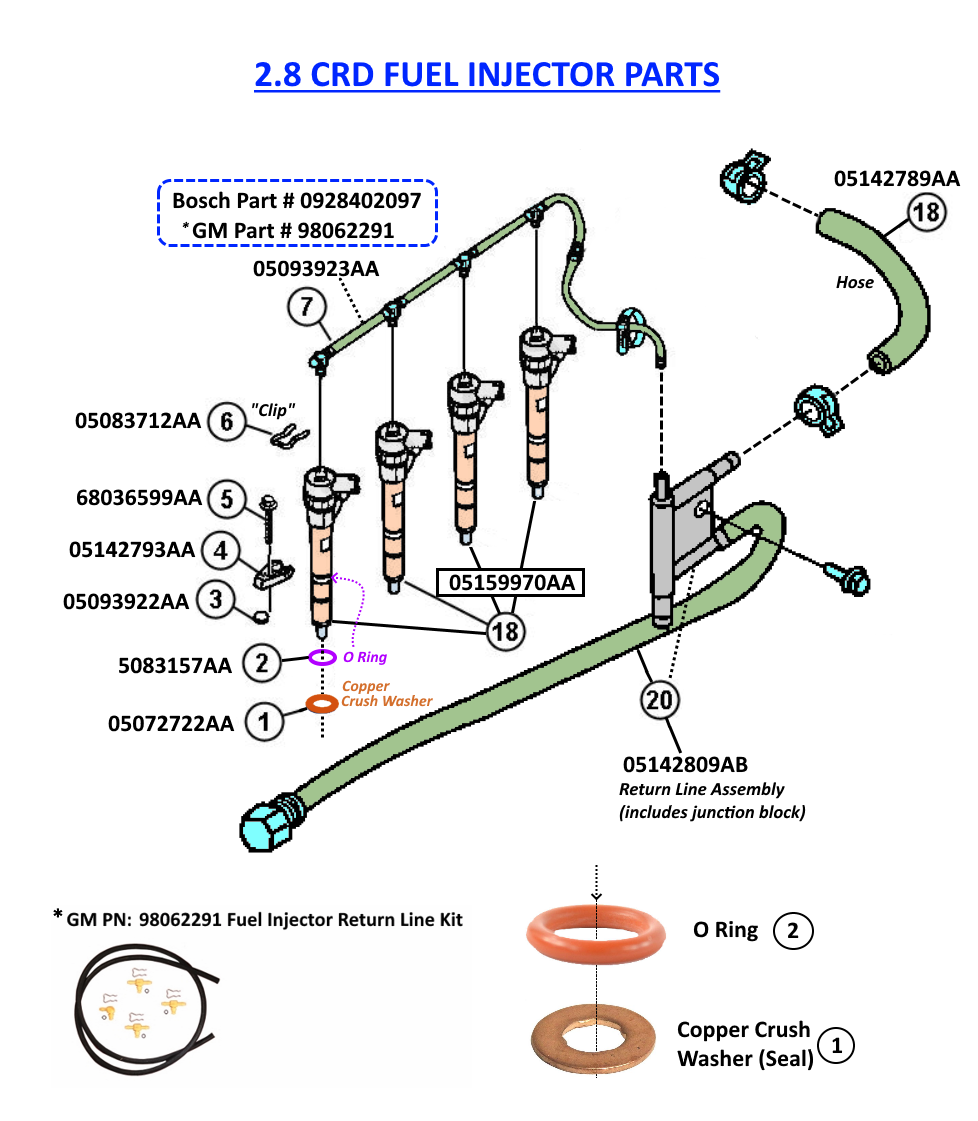 2.8 CRD FUEL INJECTOR PARTS

Bosch Part # 0928402097
*GM Part # 98062291

05093923AA
7

05142789AA
18
Hose

05083712AA 6 "Clip"

68036599AA 5

05142793AA 4

05093922AA 3

05159970AA

18

5083157AA 2 O Ring

Copper Crush Washer

05072722AA 1

20

05142809AB
Return Line Assembly
(includes junction block)

* GM PN: 98062291 Fuel Injector Return Line Kit

O Ring 2

Copper Crush Washer (Seal) 1