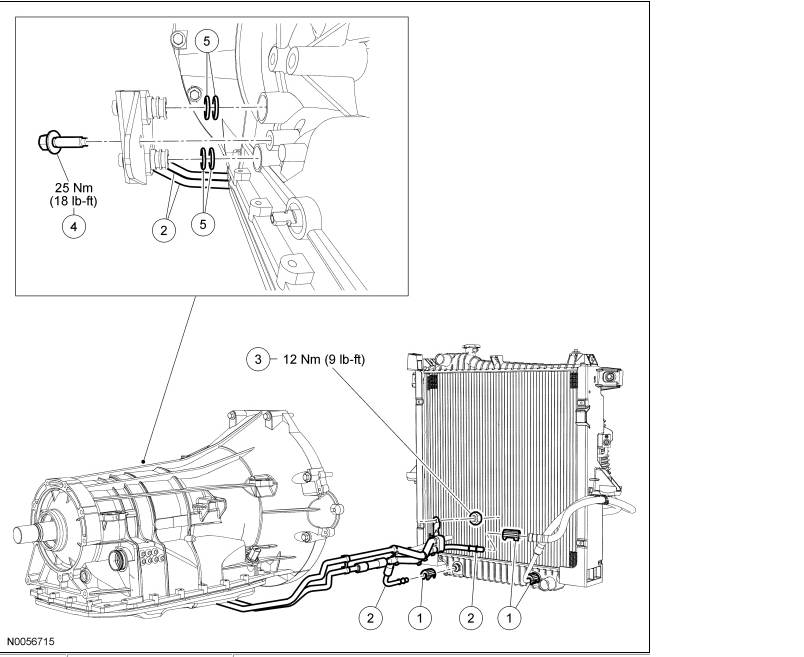 5

25 Nm
(18 lb-ft)

4

2

5

3 12 Nm (9 lb-ft)

2

1

2

1

N0056715