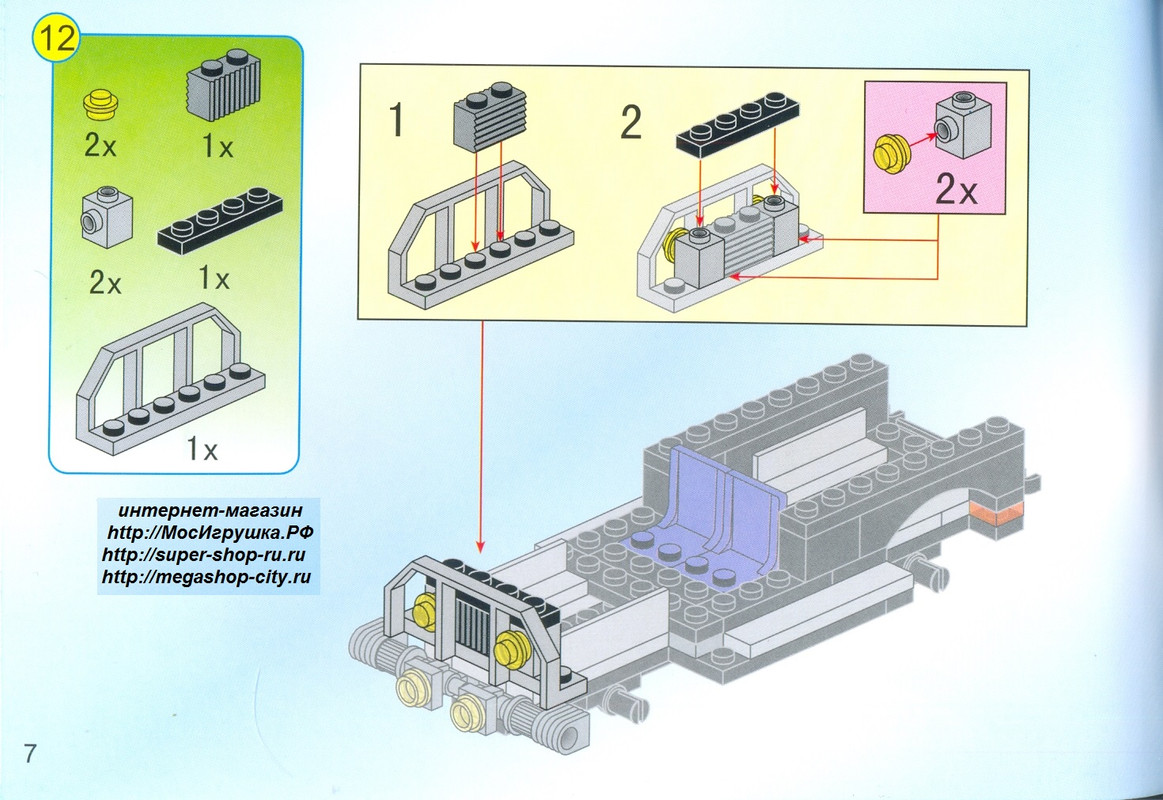 12

2x

1x

2x

1x

1x

1

2

2x

интернет-магазин
http://МосИгрушка.РФ
http://super-shop-ru.ru
http://megashop-city.ru

7