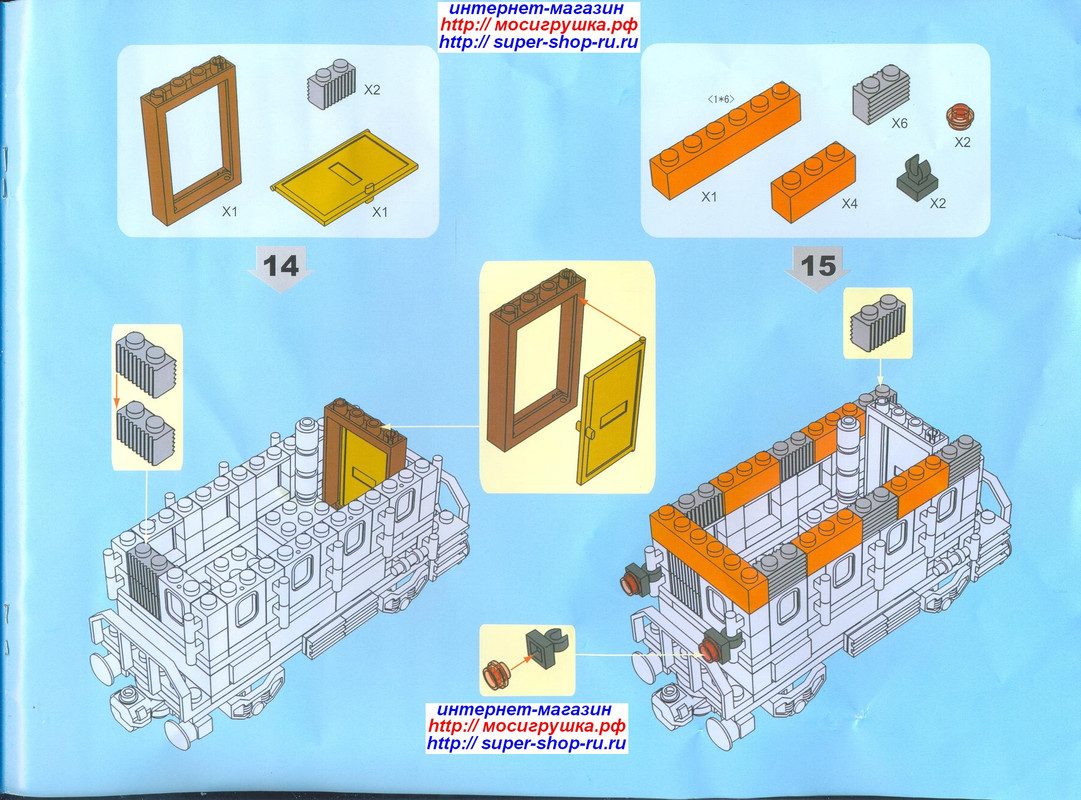 интернет-магазин
http:// мосигрушка.рф
http:// super-shop-ru.ru

X2

X1

X1

<1*6>

X6

X2

X1

X4

X2

14

15

интернет-магазин
http:// мосигрушка.рф
http:// super-shop-ru.ru