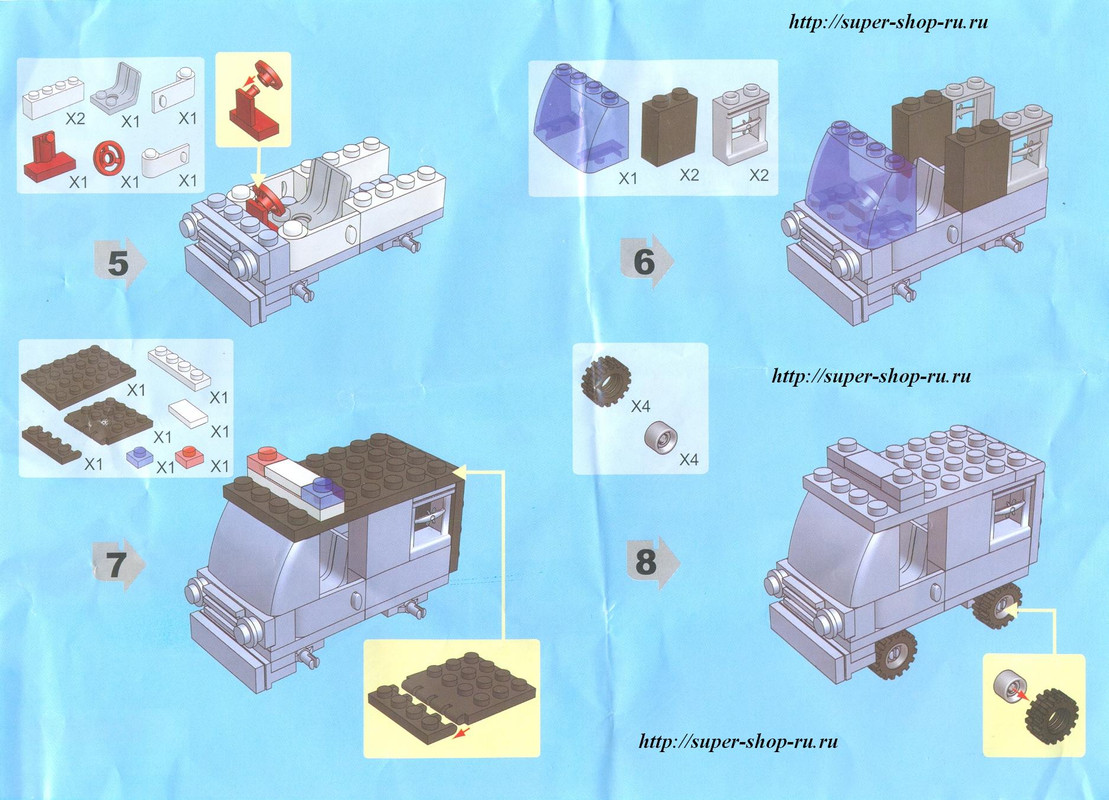 http://super-shop-ru.ru

X2 X1 X1
X1 X1 X1

5

X1 X2 X2

6

X1
X1
X1
X1 X1 X1

7

X4
X4

http://super-shop-ru.ru

8

http://super-shop-ru.ru