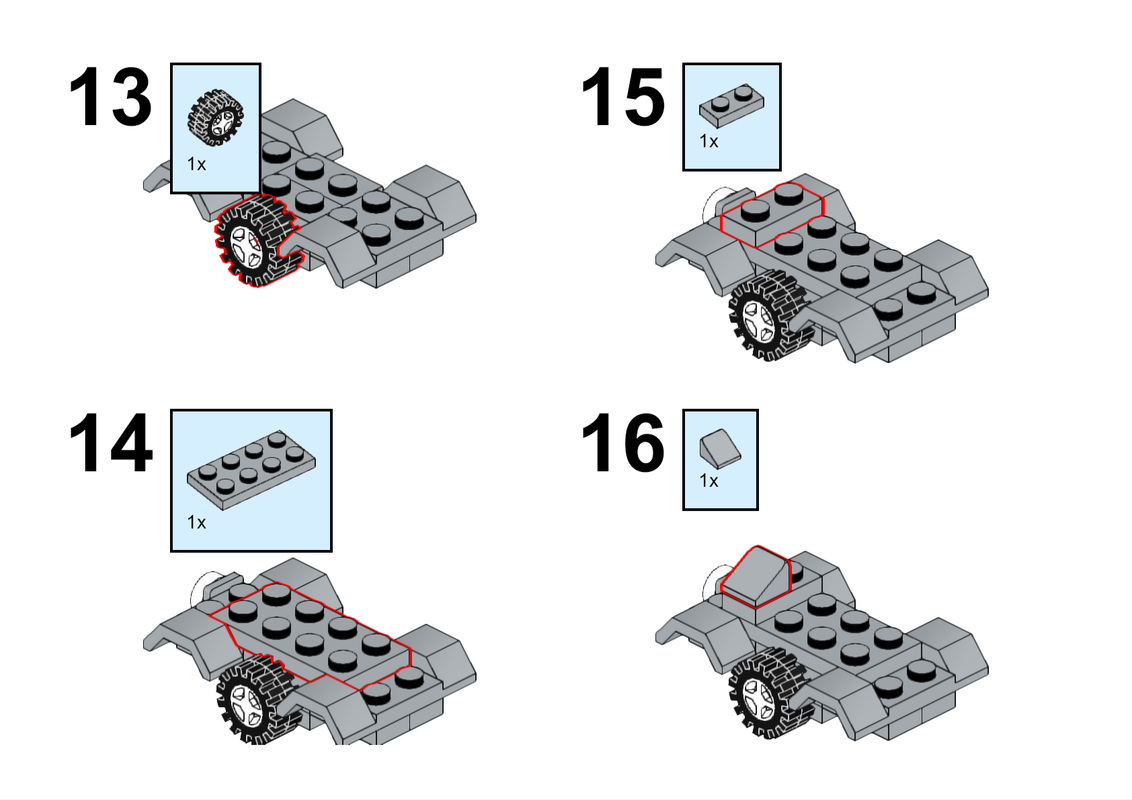 13

1x

14

1x

15

1x

16

1x